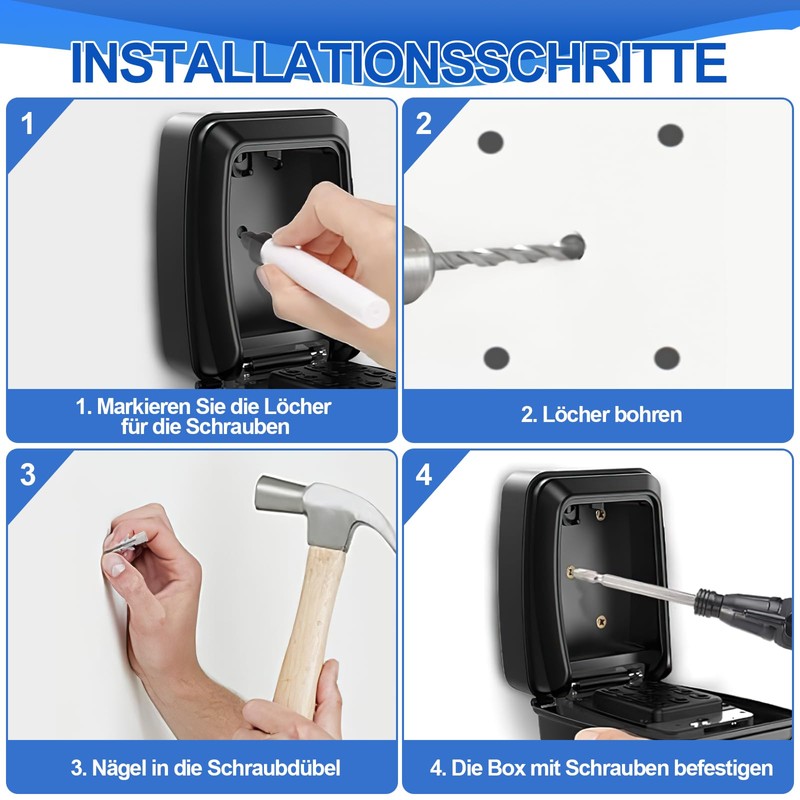 INSTALLATIONSSCHRITTE

1

1. Markieren Sie die Löcher für die Schrauben

2

2. Löcher bohren

3

3. Nägel in die Schraubdübel

4

4. Die Box mit Schrauben befestigen