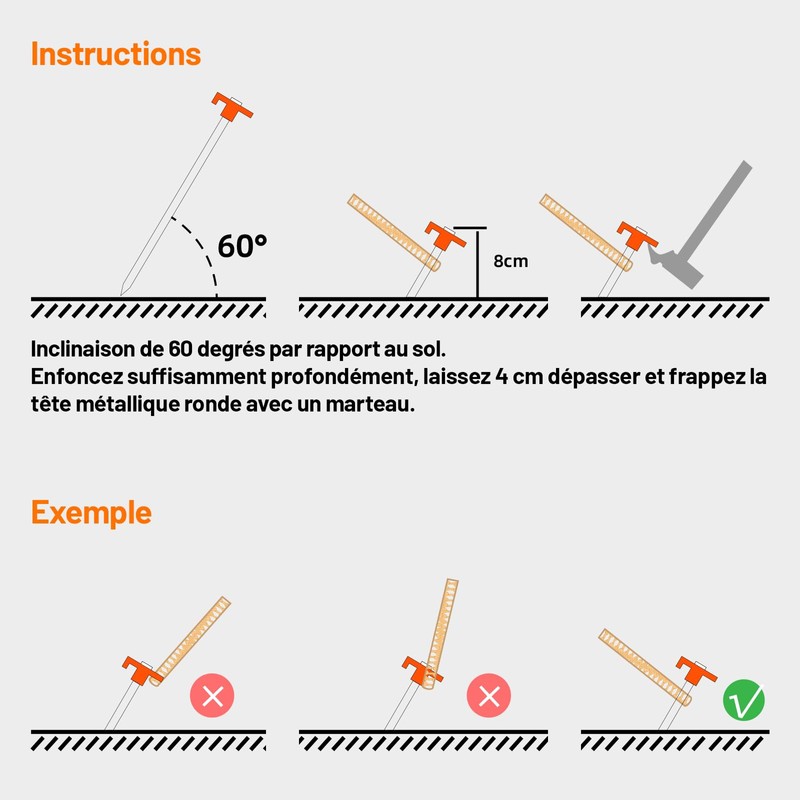 Instructions

60°

8cm

Inclinaison de 60 degrés par rapport au sol.
Enfoncez suffisamment profondément, laissez 4 cm dépasser et frappez la tête métallique ronde avec un marteau.

Exemple