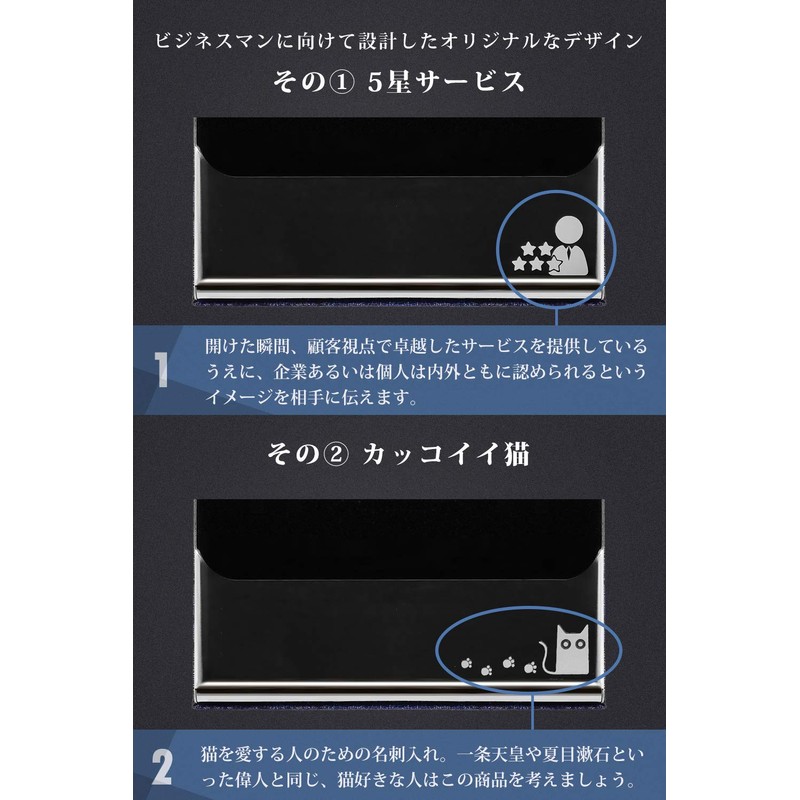 ビジネスマンに向けて設計したオリジナルなデザイン

その① 5星サービス

1

開けた瞬間、顧客視点で卓越したサービスを提供しているうえに、企業あるいは個人は内外ともに認められるというイメージを相手に伝えます。

その② カッコイイ猫

2

猫を愛する人のための名刺入れ。一条天皇や夏目漱石といった偉人と同じ、猫好きな人はこの商品を考えましょう。