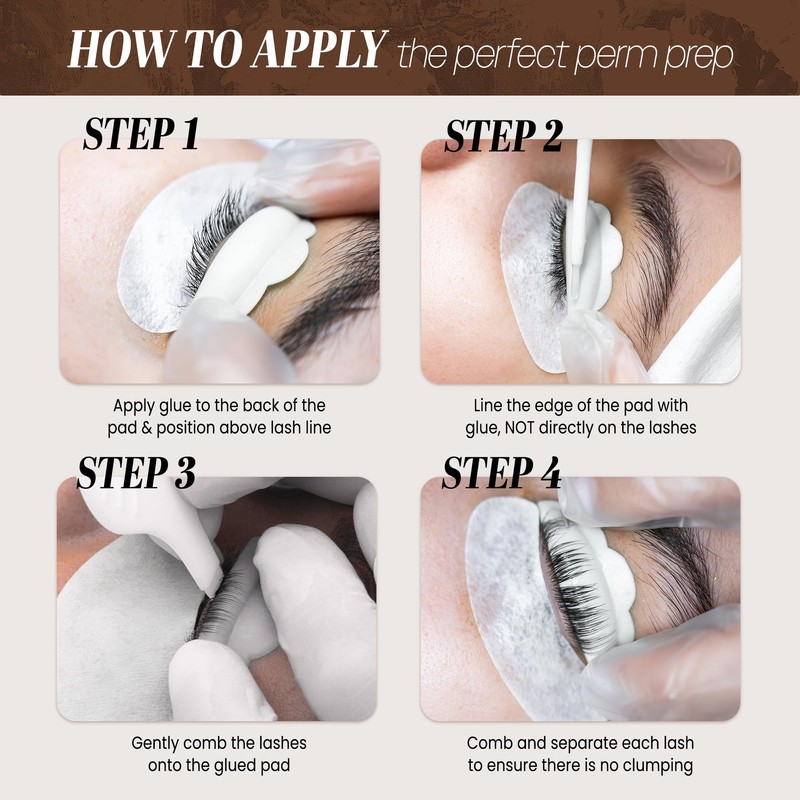 HOW TO APPLY the perfect perm prep

STEP 1

Apply glue to the back of the pad & position above lash line

STEP 2

Line the edge of the pad with glue, NOT directly on the lashes

STEP 3

Gently comb the lashes onto the glued pad

STEP 4

Comb and separate each lash to ensure there is no clumping