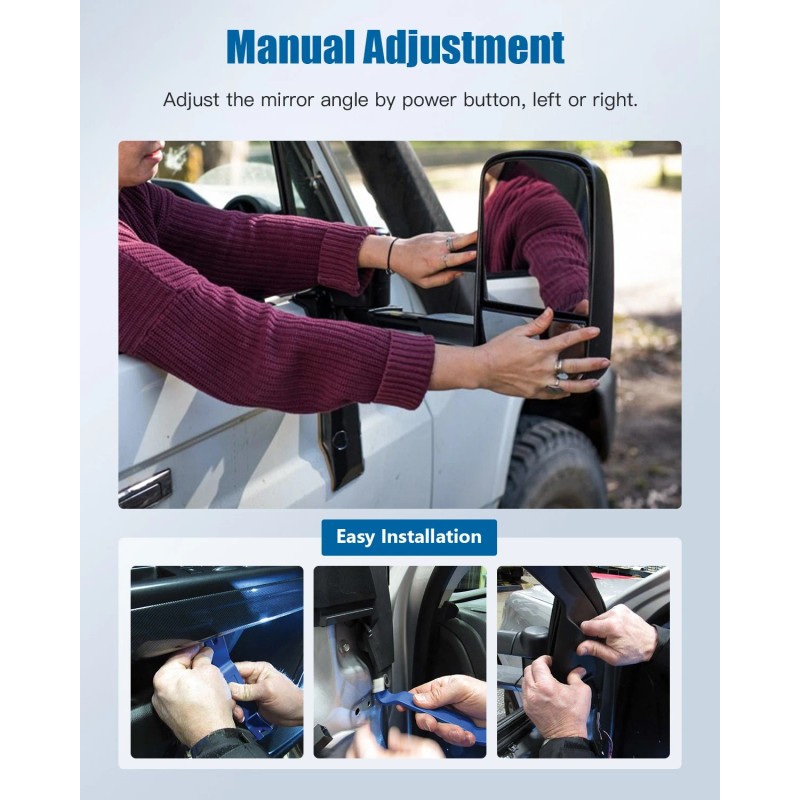 Manual Adjustment

Adjust the mirror angle by power button, left or right.

Easy Installation