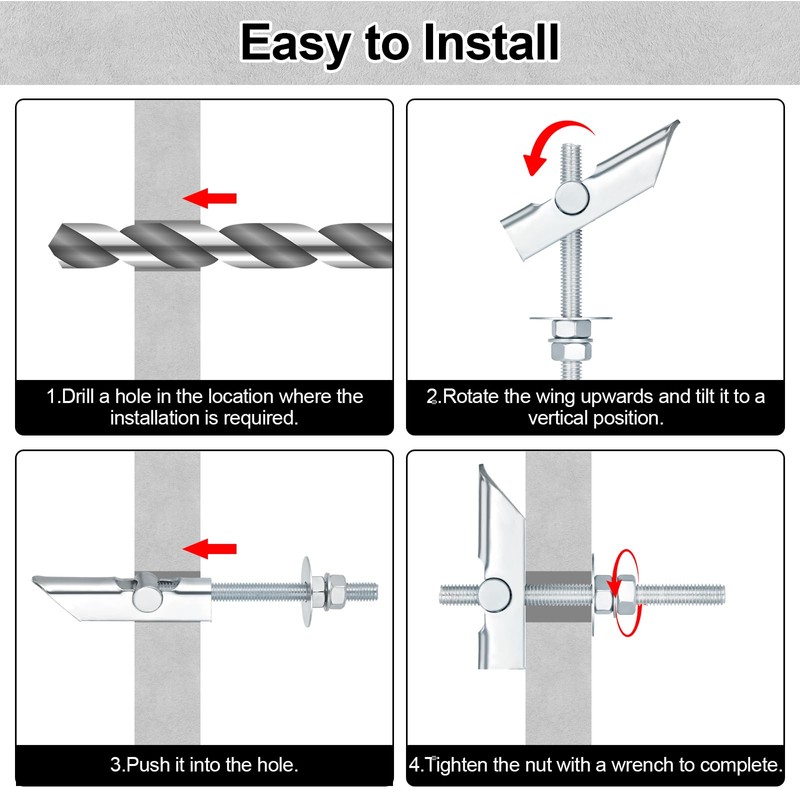 Easy to Install

1.Drill a hole in the location where the installation is required.

2.Rotate the wing upwards and tilt it to a vertical position.

3.Push it into the hole.

4.Tighten the nut with a wrench to complete.