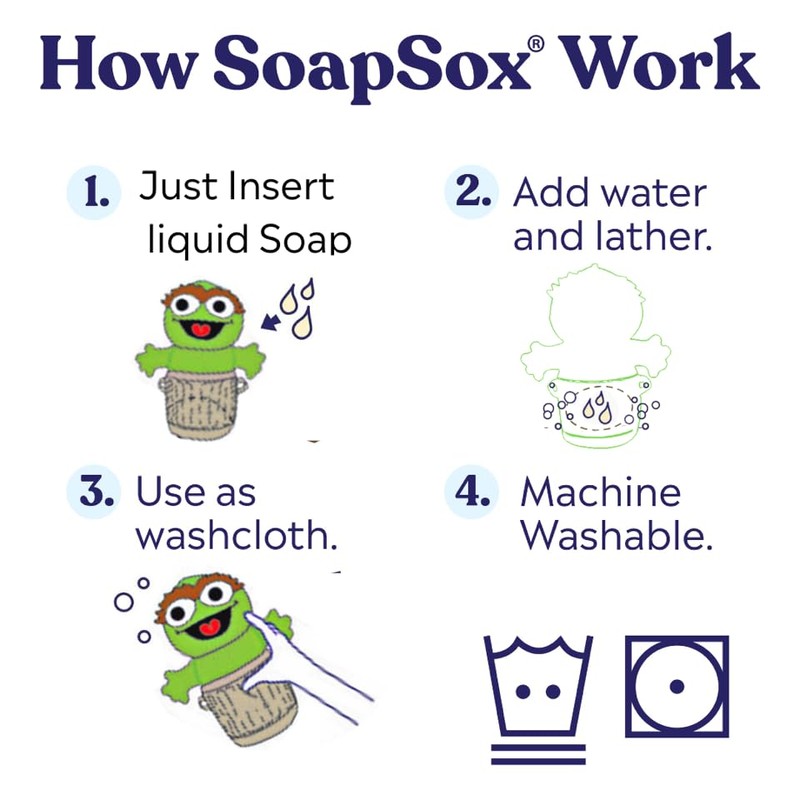 How SoapSox® Work

1. Just Insert liquid Soap

2. Add water and lather.

3. Use as washcloth.

4. Machine Washable.