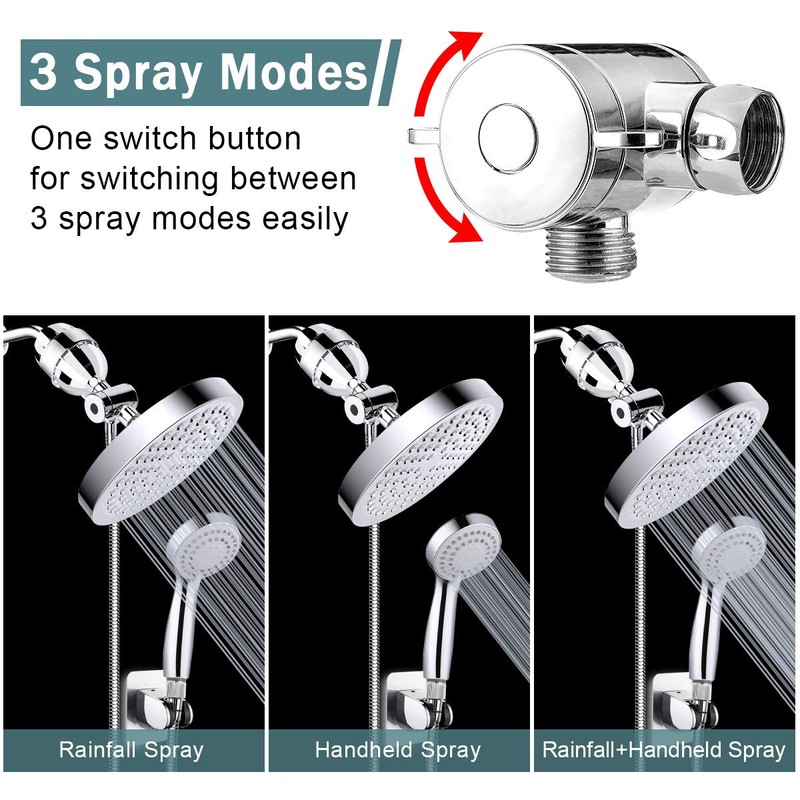 3 Spray Modes

One switch button for switching between 3 spray modes easily

Rainfall Spray

Handheld Spray

Rainfall+Handheld Spray