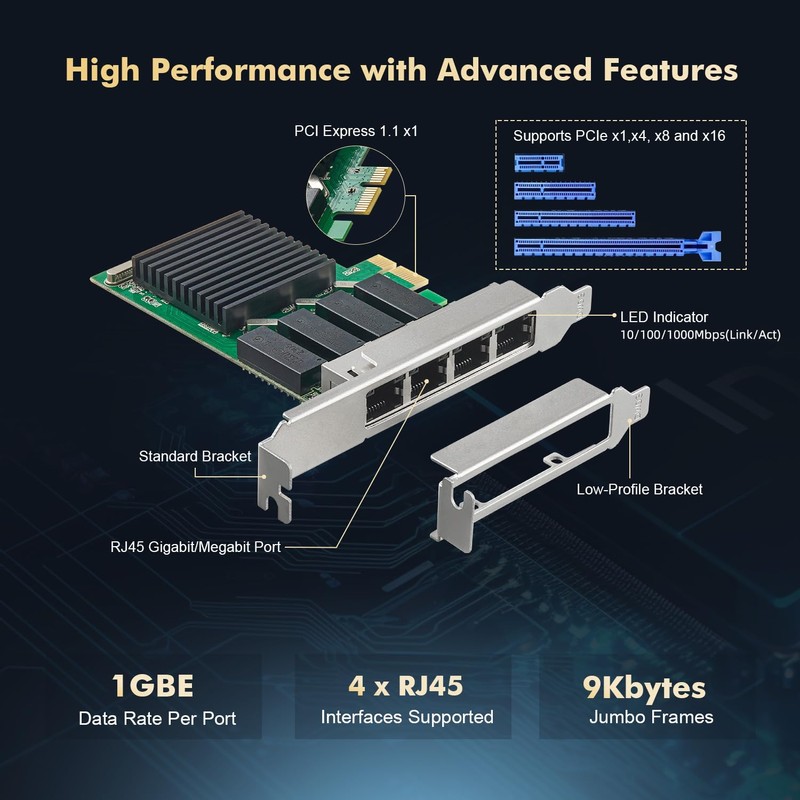 High Performance with Advanced Features

PCI Express 1.1 x1

Supports PCIe x1,x4, x8 and x16

LED Indicator
10/100/1000Mbps(Link/Act)

Standard Bracket

Low-Profile Bracket

RJ45 Gigabit/Megabit Port

1GBE
Data Rate Per Port

4 x RJ45
Interfaces Supported

9Kbytes
Jumbo Frames