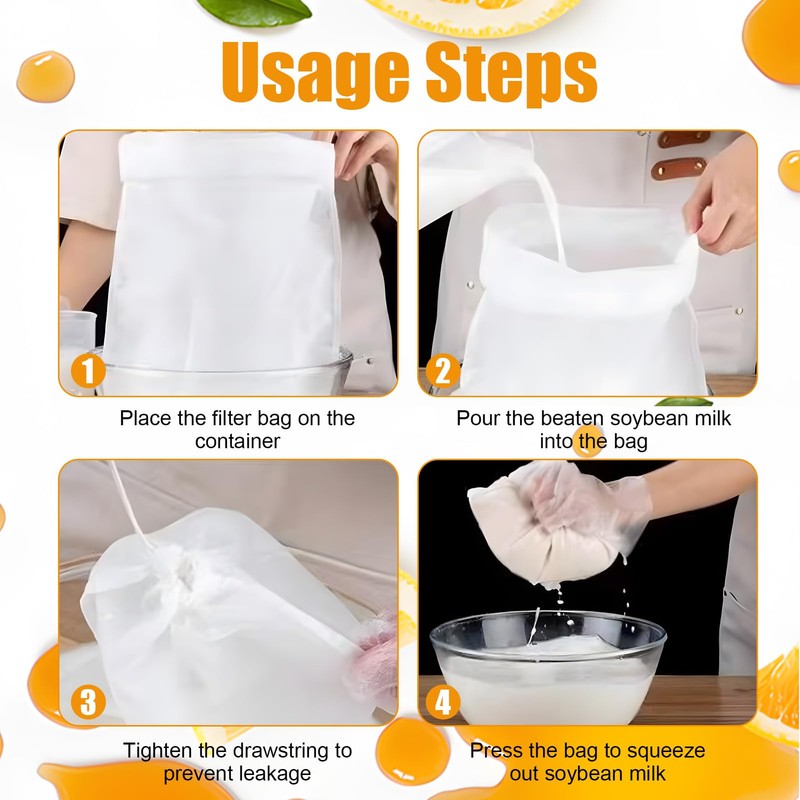 Usage Steps

1

Place the filter bag on the container

2

Pour the beaten soybean milk into the bag

3

Tighten the drawstring to prevent leakage

4

Press the bag to squeeze out soybean milk