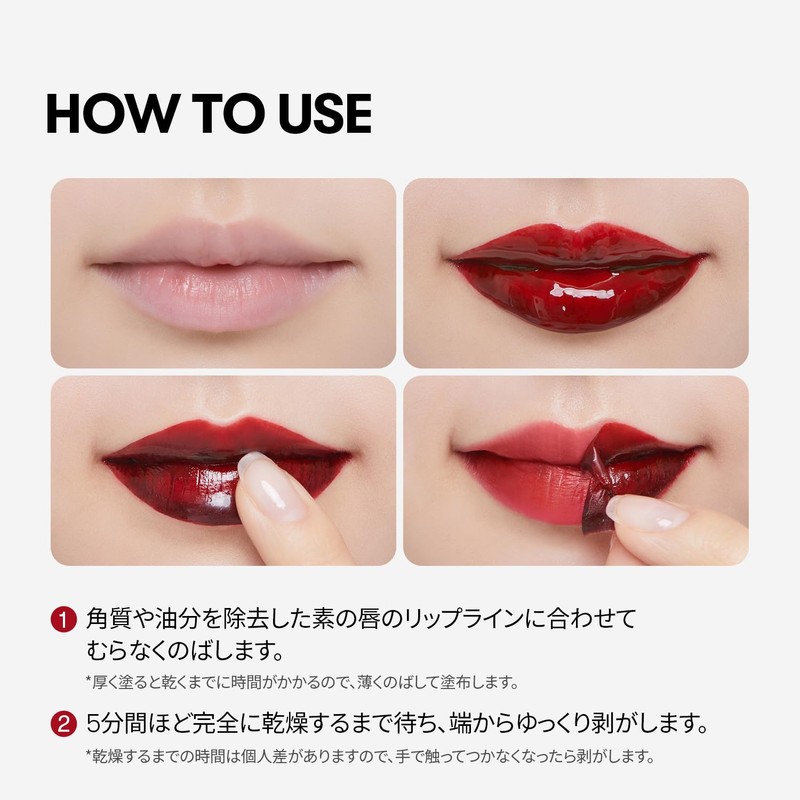 HOW TO USE

1 角質や油分を除去した素の唇のリップラインに合わせてむらなくのばします。

*厚く塗ると乾くまでに時間がかかるので、薄くのばして塗布します。

2 5分間ほど完全に乾燥するまで待ち、端からゆっくり剥がします。

*乾燥するまでの時間は個人差がありますので、手で触ってつかなくなったら剥がします。