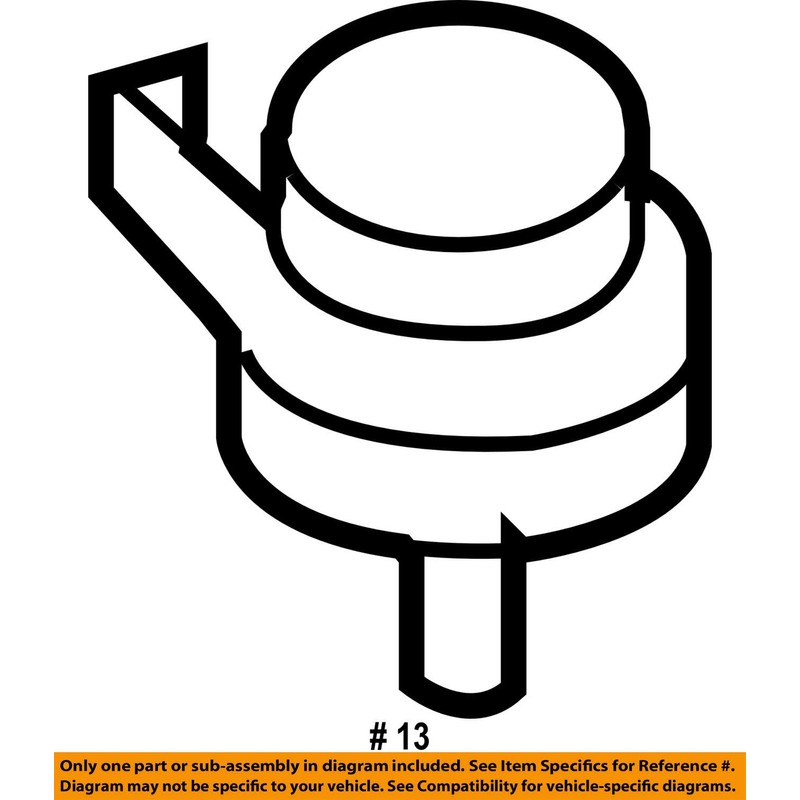 # 13

Only one part or sub-assembly in diagram included. See Item Specifics for Reference #. Diagram may not be specific to your vehicle. See Compatibility for vehicle-specific diagrams.