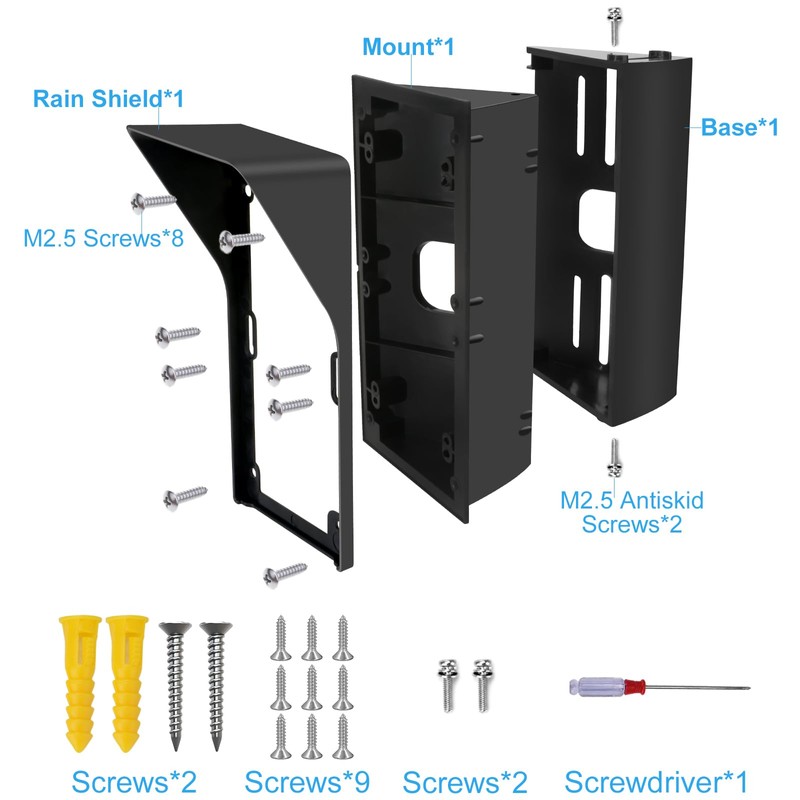 Mount*1

Rain Shield*1

Base*1

M2.5 Screws*8

M2.5 Antiskid Screws*2

Screws*2

Screws*9

Screws*2

Screwdriver*1