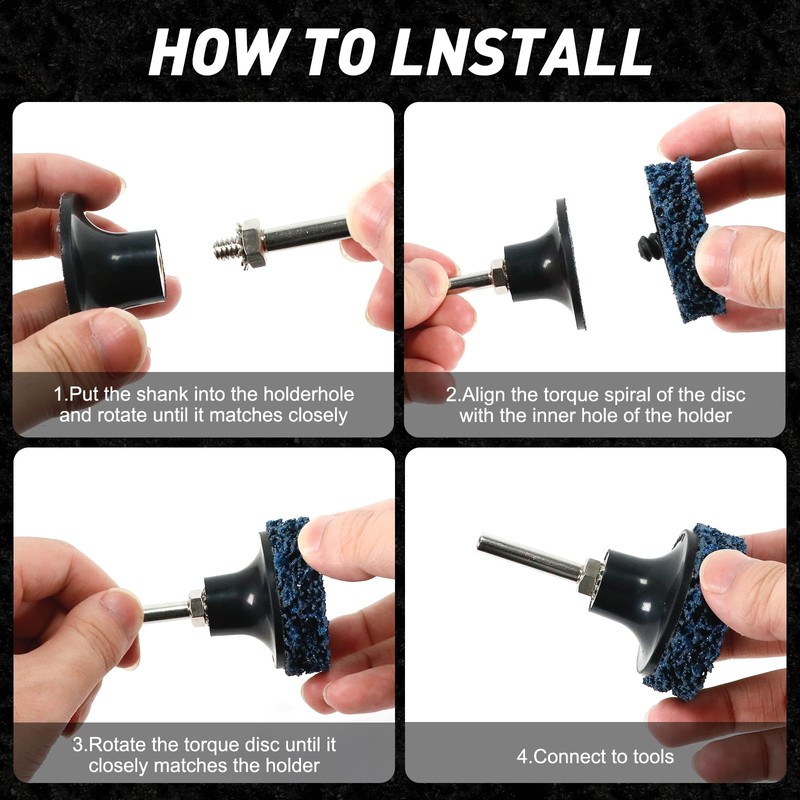 HOW TO LNSTALL

1.Put the shank into the holderhole and rotate until it matches closely

2.Align the torque spiral of the disc with the inner hole of the holder

3.Rotate the torque disc until it closely matches the holder

4.Connect to tools