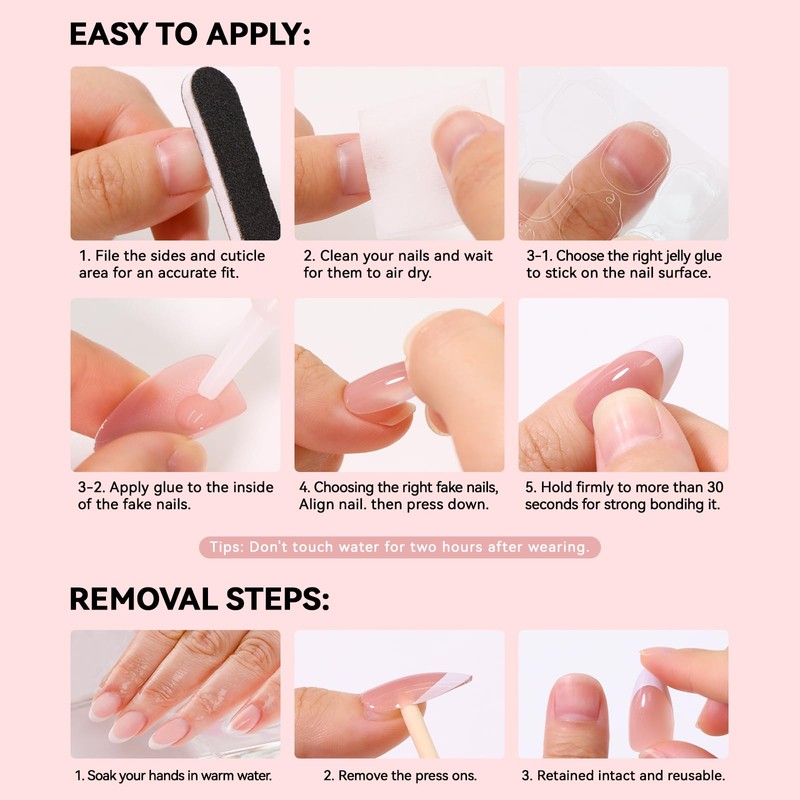 EASY TO APPLY:

1. File the sides and cuticle area for an accurate fit.

2. Clean your nails and wait for them to air dry.

3-1. Choose the right jelly glue to stick on the nail surface.

3-2. Apply glue to the inside of the fake nails.

4. Choosing the right fake nails, Align nail. then press down.

5. Hold firmly to more than 30 seconds for strong bondihg it.

Tips: Don't touch water for two hours after wearing.

REMOVAL STEPS:

1. Soak your hands in warm water.

2. Remove the press ons.

3. Retained intact and reusable.