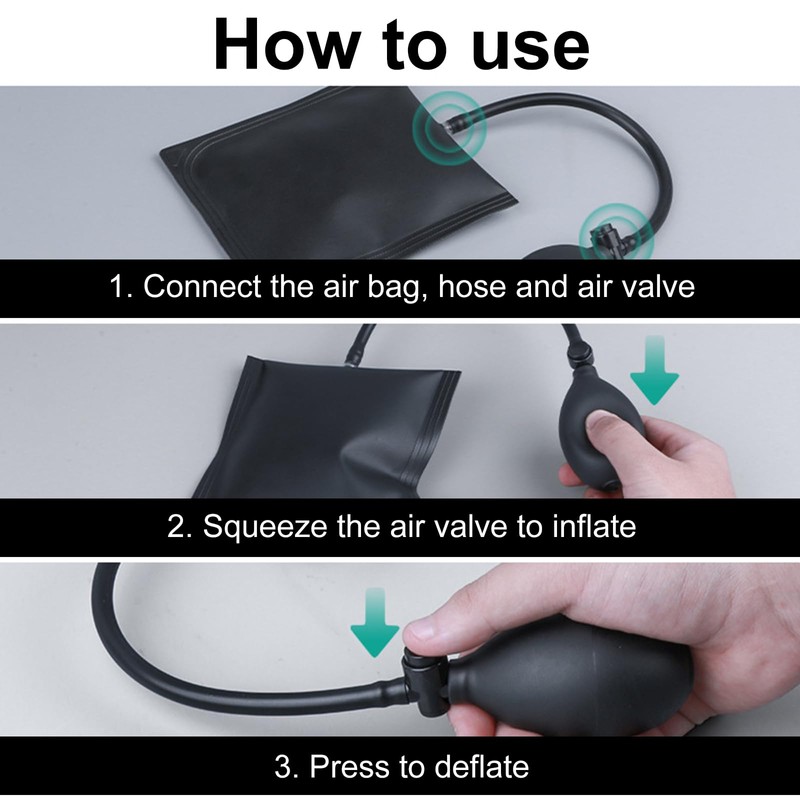 How to use

1. Connect the air bag, hose and air valve

2. Squeeze the air valve to inflate

3. Press to deflate