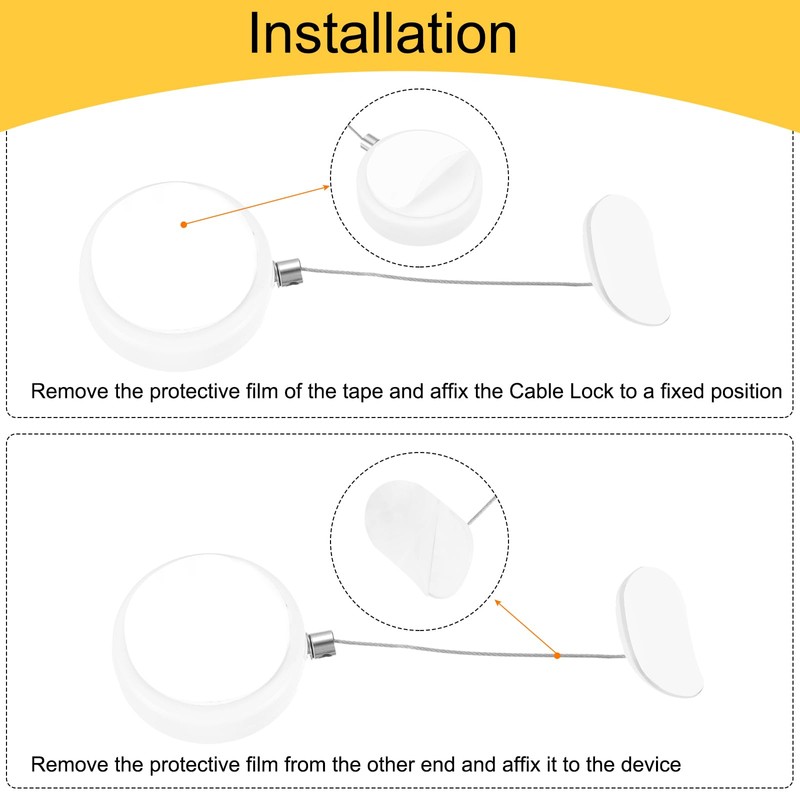 Installation

Remove the protective film of the tape and affix the Cable Lock to a fixed position

Remove the protective film from the other end and affix it to the device