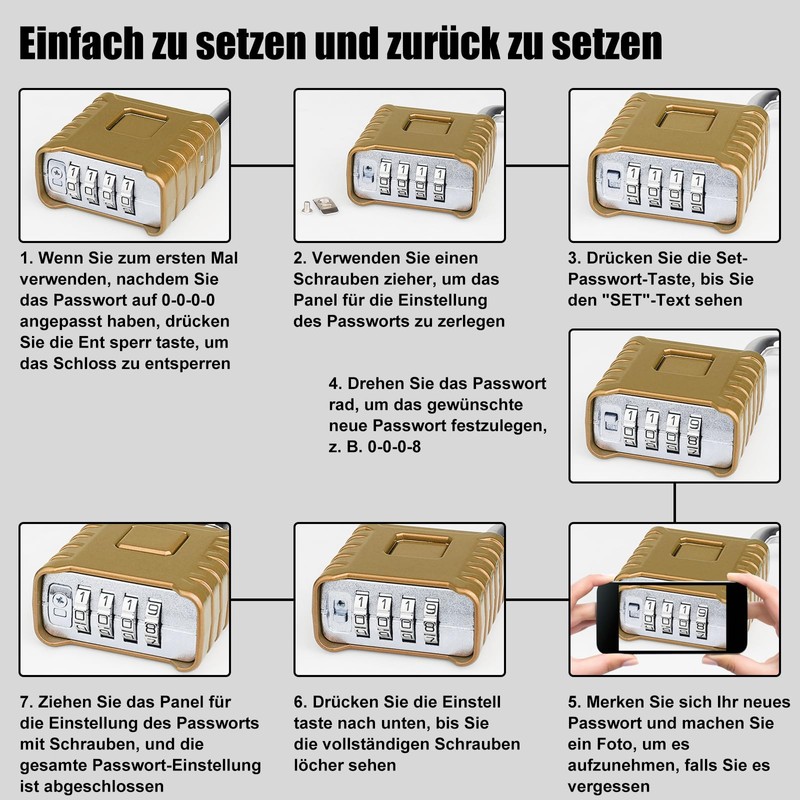 Einfach zu setzen und zurück zu setzen

1. Wenn Sie zum ersten Mal verwenden, nachdem Sie das Passwort auf 0-0-0-0 angepasst haben, drücken Sie die Ent sperr taste, um das Schloss zu entsperren

2. Verwenden Sie einen Schrauben zieher, um das Panel für die Einstellung des Passworts zu zerlegen

3. Drücken Sie die Set-Passwort-Taste, bis Sie den "SET"-Text sehen

4. Drehen Sie das Passwort rad, um das gewünschte neue Passwort festzulegen, z. B. 0-0-0-8

7. Ziehen Sie das Panel für die Einstellung des Passworts mit Schrauben, und die gesamte Passwort-Einstellung ist abgeschlossen

6. Drücken Sie die Einstell taste nach unten, bis Sie die vollständigen Schrauben löcher sehen

5. Merken Sie sich Ihr neues Passwort und machen Sie ein Foto, um es aufzunehmen, falls Sie es vergessen