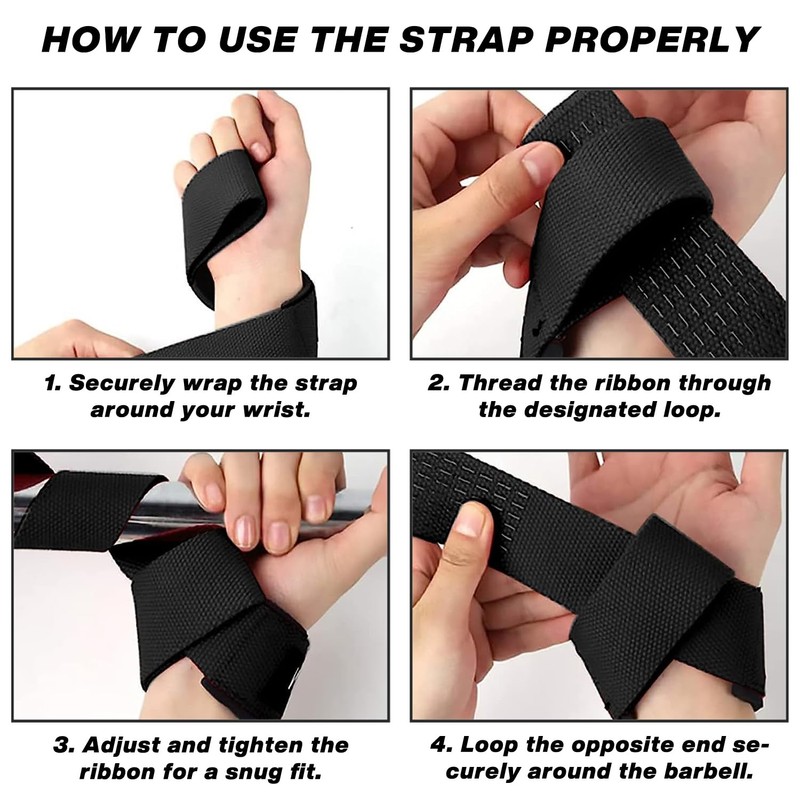 HOW TO USE THE STRAP PROPERLY

1. Securely wrap the strap around your wrist.

2. Thread the ribbon through the designated loop.

3. Adjust and tighten the ribbon for a snug fit.

4. Loop the opposite end securely around the barbell.