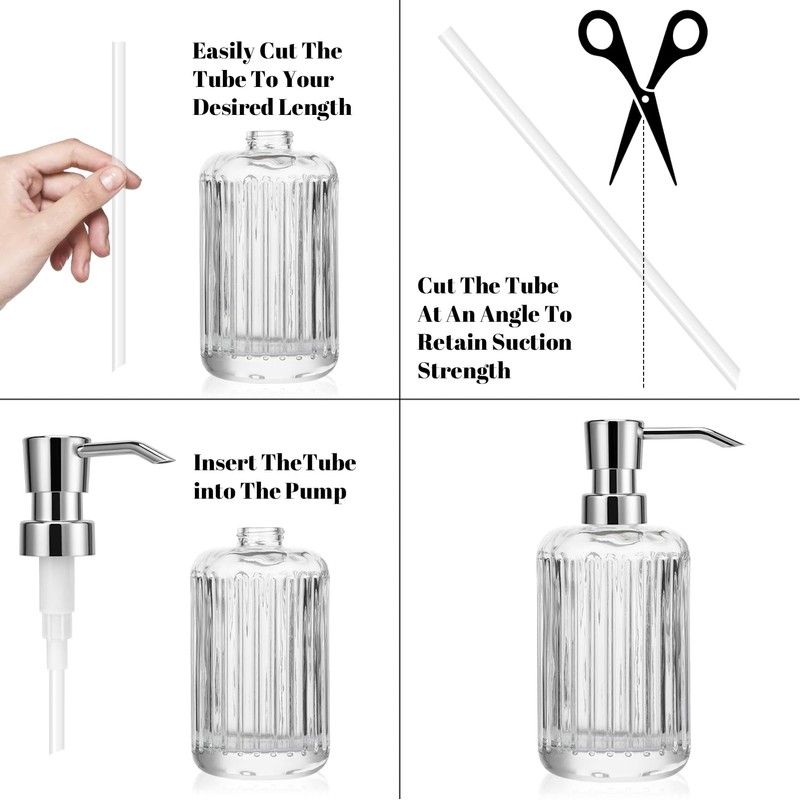 Easily Cut The Tube To Your Desired Length

Cut The Tube At An Angle To Retain Suction Strength

Insert TheTube into The Pump