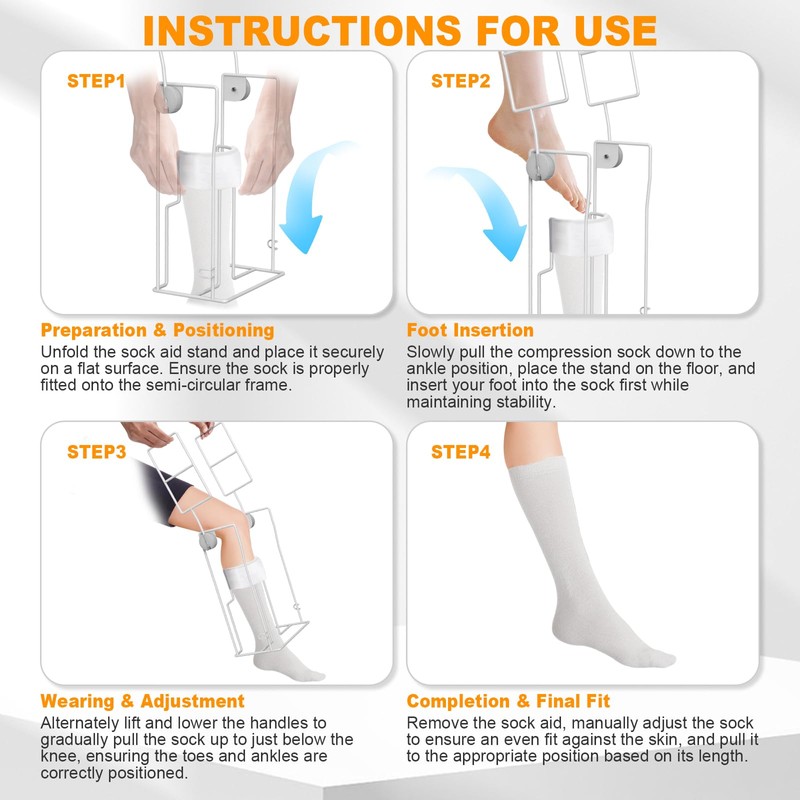 INSTRUCTIONS FOR USE

STEP1

Preparation & Positioning
Unfold the sock aid stand and place it securely on a flat surface. Ensure the sock is properly fitted onto the semi-circular frame.

STEP2

Foot Insertion
Slowly pull the compression sock down to the ankle position, place the stand on the floor, and insert your foot into the sock first while maintaining stability.

STEP3

Wearing & Adjustment
Alternately lift and lower the handles to gradually pull the sock up to just below the knee, ensuring the toes and ankles are correctly positioned.

STEP4

Completion & Final Fit
Remove the sock aid, manually adjust the sock to ensure an even fit against the skin, and pull it to the appropriate position based on its length.