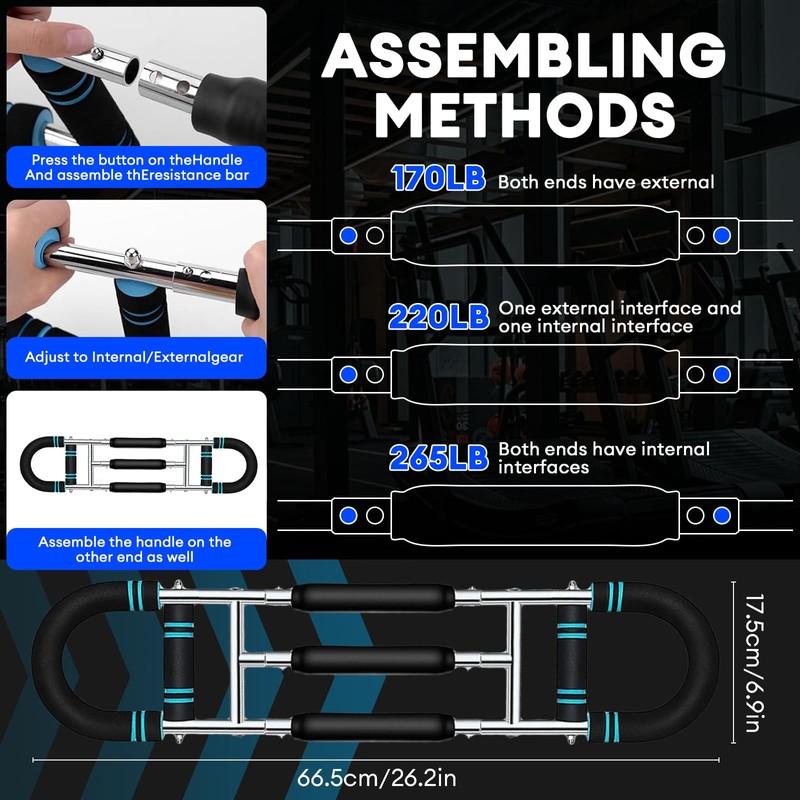 Press the button on theHandle And assemble thEresistance bar

Adjust to Internal/Externalgear

Assemble the handle on the other end as well

ASSEMBLING METHODS

170LB Both ends have external

220LB One external interface and one internal interface

265LB Both ends have internal interfaces

17.5cm/6.9in

66.5cm/26.2in