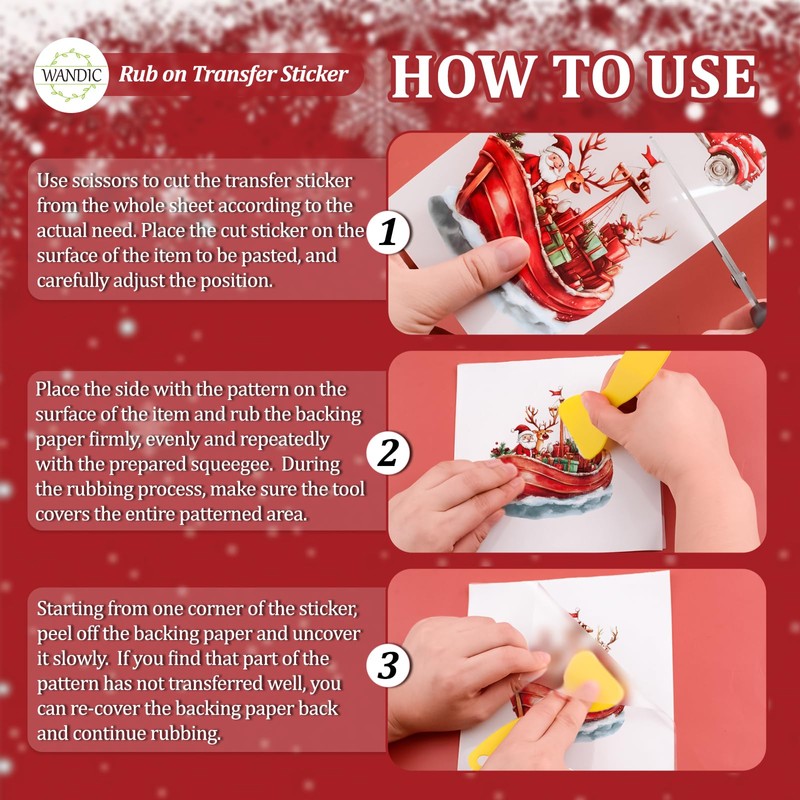 WANDIC

Rub on Transfer Sticker

HOW TO USE

Use scissors to cut the transfer sticker from the whole sheet according to the actual need. Place the cut sticker on the surface of the item to be pasted, and carefully adjust the position.

1

Place the side with the pattern on the surface of the item and rub the backing paper firmly, evenly and repeatedly with the prepared squeegee. During the rubbing process, make sure the tool covers the entire patterned area.

2

Starting from one corner of the sticker, peel off the backing paper and uncover it slowly. If you find that part of the pattern has not transferred well, you can re-cover the backing paper back and continue rubbing.

3