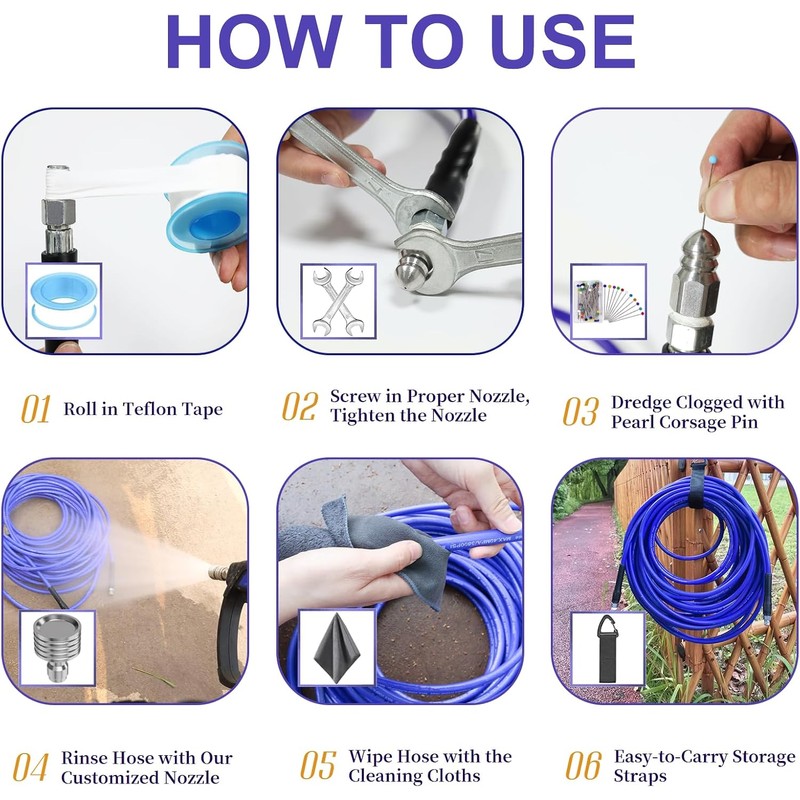 HOW TO USE

01 Roll in Teflon Tape

02 Screw in Proper Nozzle, Tighten the Nozzle

03 Dredge Clogged with Pearl Corsage Pin

04 Rinse Hose with Our Customized Nozzle

05 Wipe Hose with the Cleaning Cloths

06 Easy-to-Carry Storage Straps