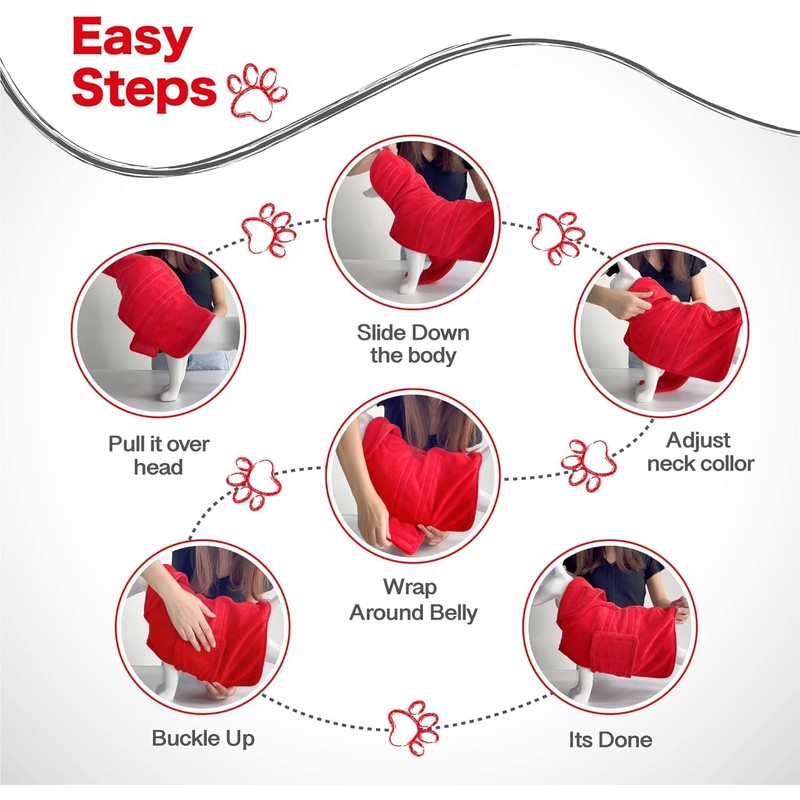 Easy Steps

Pull it over head

Slide Down the body

Adjust neck collor

Wrap Around Belly

Buckle Up

Its Done