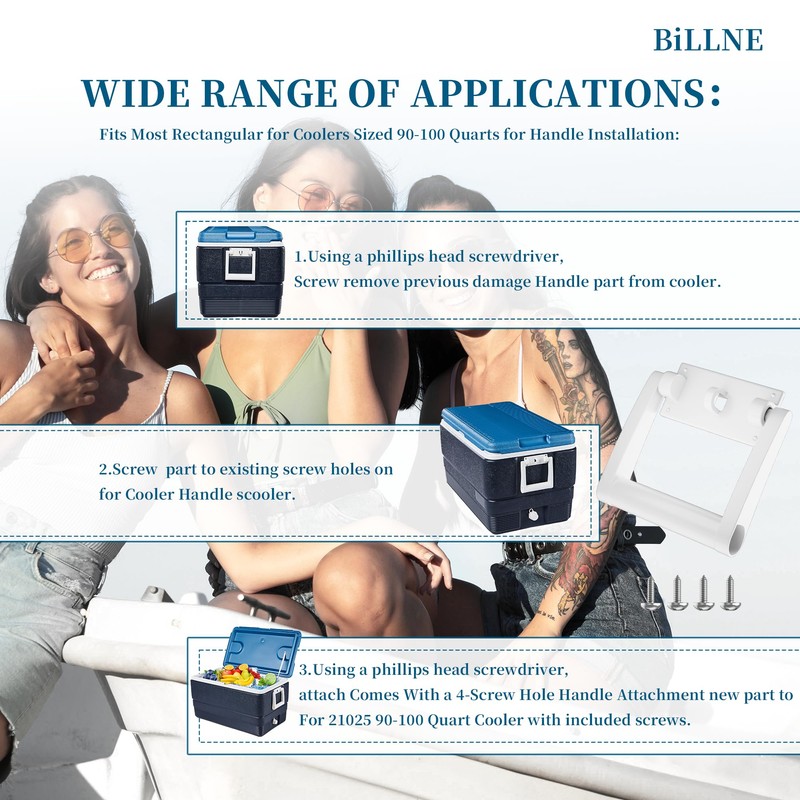 BiLLNE

WIDE RANGE OF APPLICATIONS:

Fits Most Rectangular for Coolers Sized 90-100 Quarts for Handle Installation:

1.Using a phillips head screwdriver, Screw remove previous damage Handle part from cooler.

2.Screw part to existing screw holes on for Cooler Handle scooler.

3.Using a phillips head screwdriver, attach Comes With a 4-Screw Hole Handle Attachment new part to For 21025 90-100 Quart Cooler with included screws.