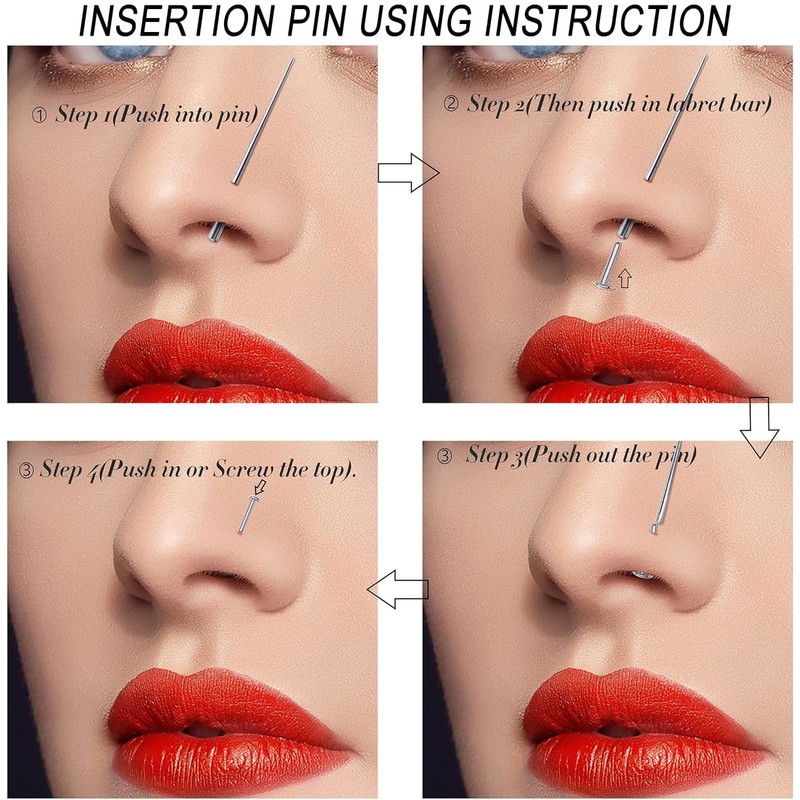 INSERTION PIN USING INSTRUCTION

① Step 1(Push into pin)

② Step 2(Then push in labret bar)

③ Step 3(Push out the pin)

③ Step 4(Push in or Screw the top).