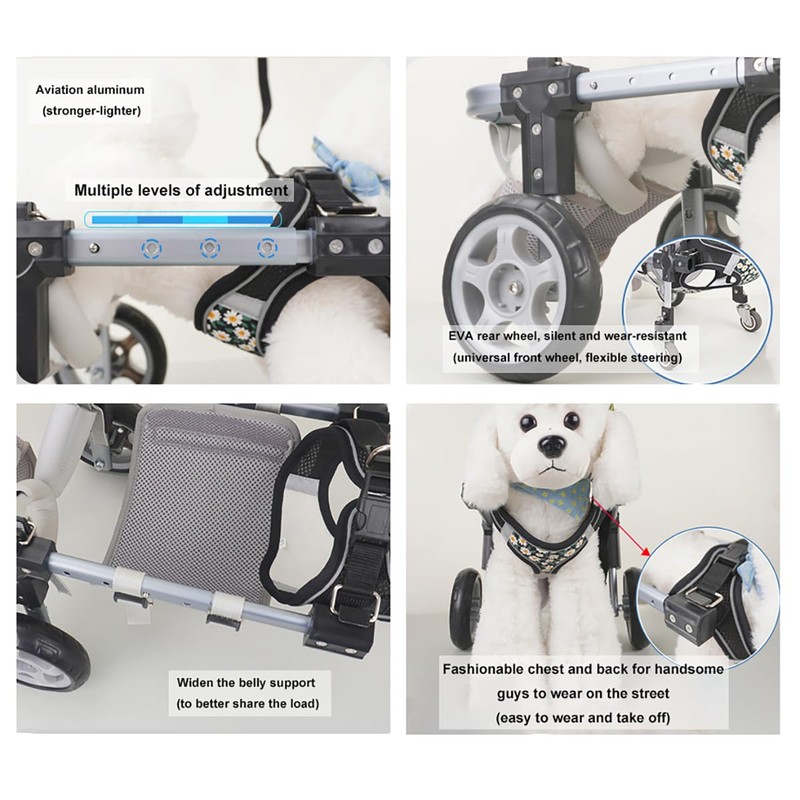 Aviation aluminum
(stronger-lighter)

Multiple levels of adjustment

EVA rear wheel, silent and wear-resistant
(universal front wheel, flexible steering)

Widen the belly support
(to better share the load)

Fashionable chest and back for handsome guys to wear on the street
(easy to wear and take off)