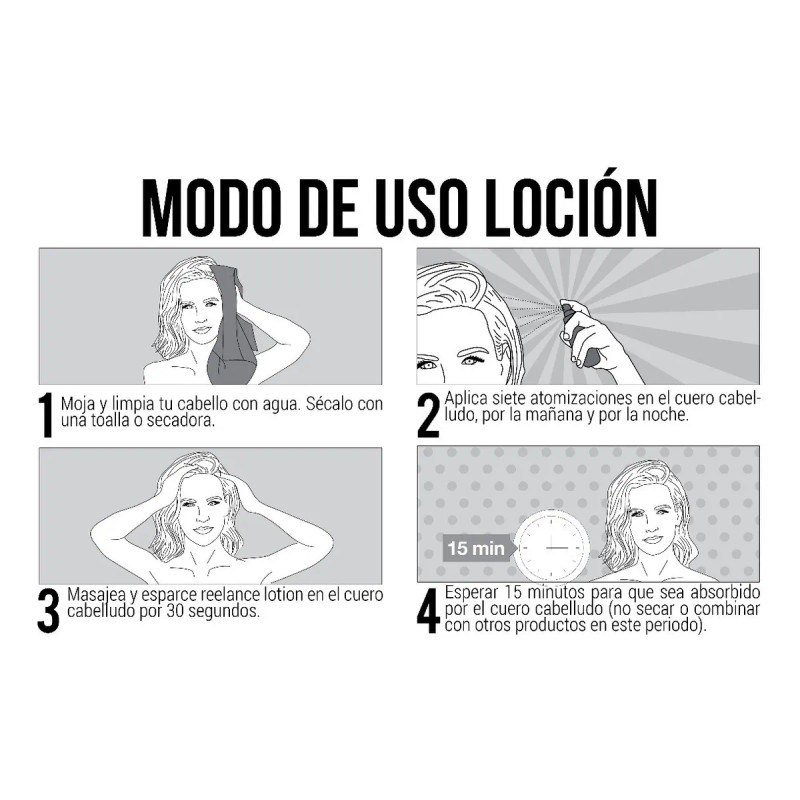 MODO DE USO LOCIÓN

1 Moja y limpia tu cabello con agua. Sécalo con una toalla o secadora.

2 Aplica siete atomizaciones en el cuero cabelludo, por la mañana y por la noche.

3 Masajea y esparce reelance lotion en el cuero cabelludo por 30 segundos.

15 min

4 Esperar 15 minutos para que sea absorbido por el cuero cabelludo (no secar o combinar con otros productos en este periodo).