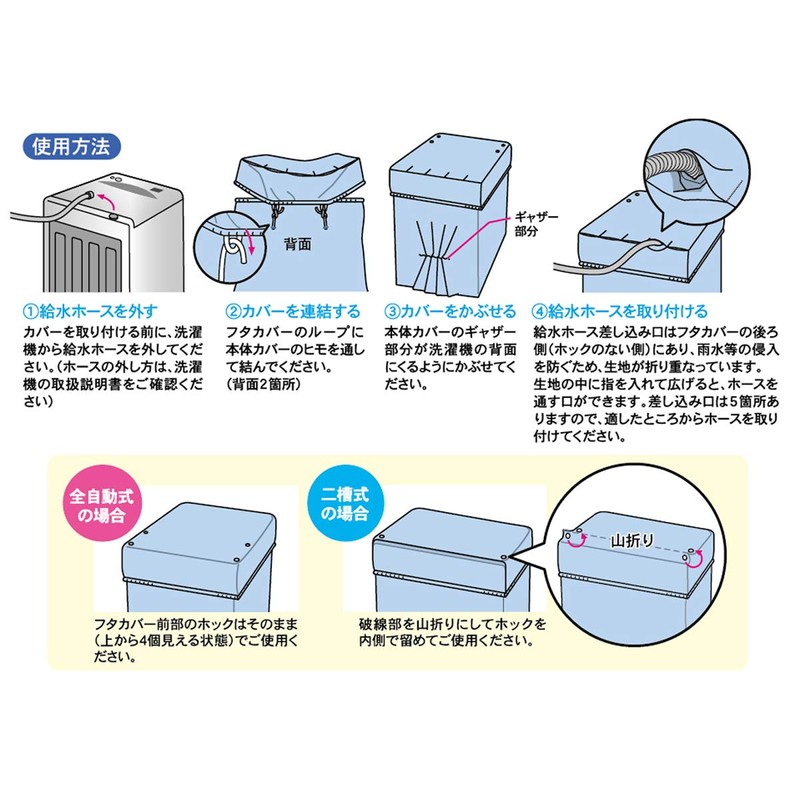 使用方法

背面

ギャザー部分

①給水ホースを外す
カバーを取り付ける前に、洗濯機から給水ホースを外してください。（ホースの外し方は、洗濯機の取扱説明書をご確認ください）

②カバーを連結する
フタカバーのループに本体カバーのヒモを通して結んでください。
（背面2箇所）

③カバーをかぶせる
本体カバーのギャザー部分が洗濯機の背面にくるようにかぶせてください。

④給水ホースを取り付ける
給水ホース差し込み口はフタカバーの後ろ側（ホックのない側）にあり、雨水等の侵入を防ぐため、生地が折り重なっています。生地の中に指を入れて広げると、ホースを通す口ができます。差し込み口は5箇所ありますので、適したところからホースを取り付けてください。

全自動式の場合

フタカバー前部のホックはそのまま（上から4個見える状態）でご使用ください。

二槽式の場合

山折り

破線部を山折りにしてホックを内側で留めてご使用ください。