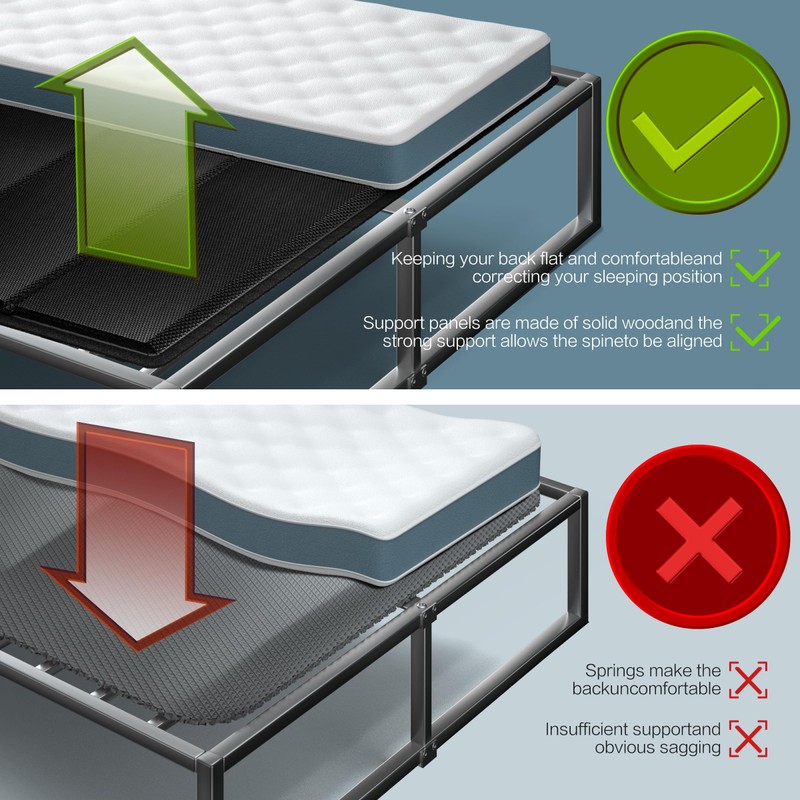 Keeping your back flat and comfortableand correcting your sleeping position

Support panels are made of solid woodand the strong support allows the spineto be aligned

Springs make the backuncomfortable

Insufficient supportand obvious sagging