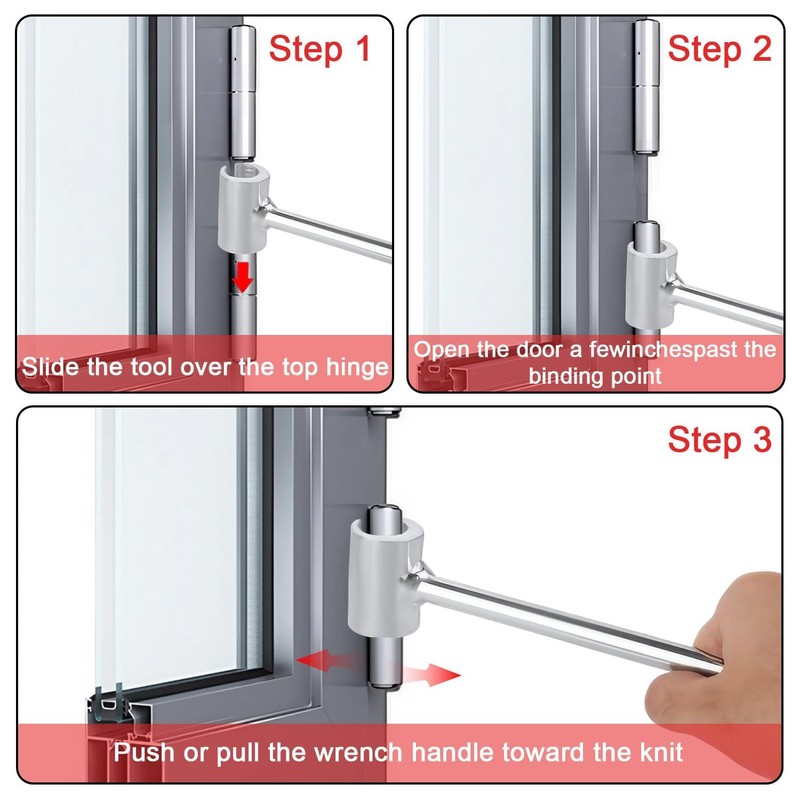 Step 1

Slide the tool over the top hinge

Step 2

Open the door a fewinchespast the binding point

Step 3

Push or pull the wrench handle toward the knit