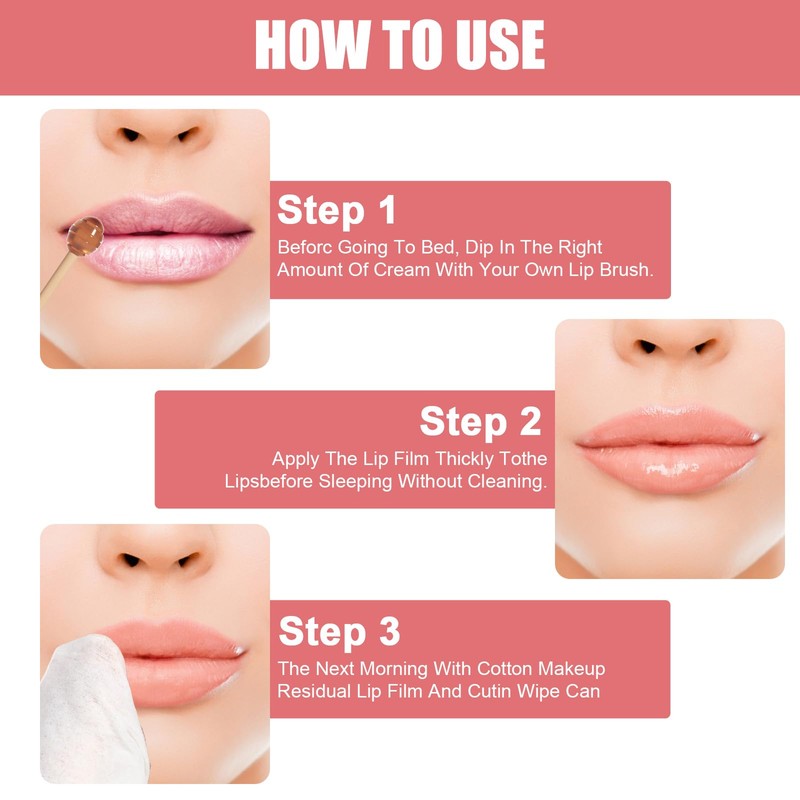 HOW TO USE

Step 1
Beforc Going To Bed, Dip In The Right Amount Of Cream With Your Own Lip Brush.

Step 2
Apply The Lip Film Thickly Tothe Lipsbefore Sleeping Without Cleaning.

Step 3
The Next Morning With Cotton Makeup Residual Lip Film And Cutin Wipe Can