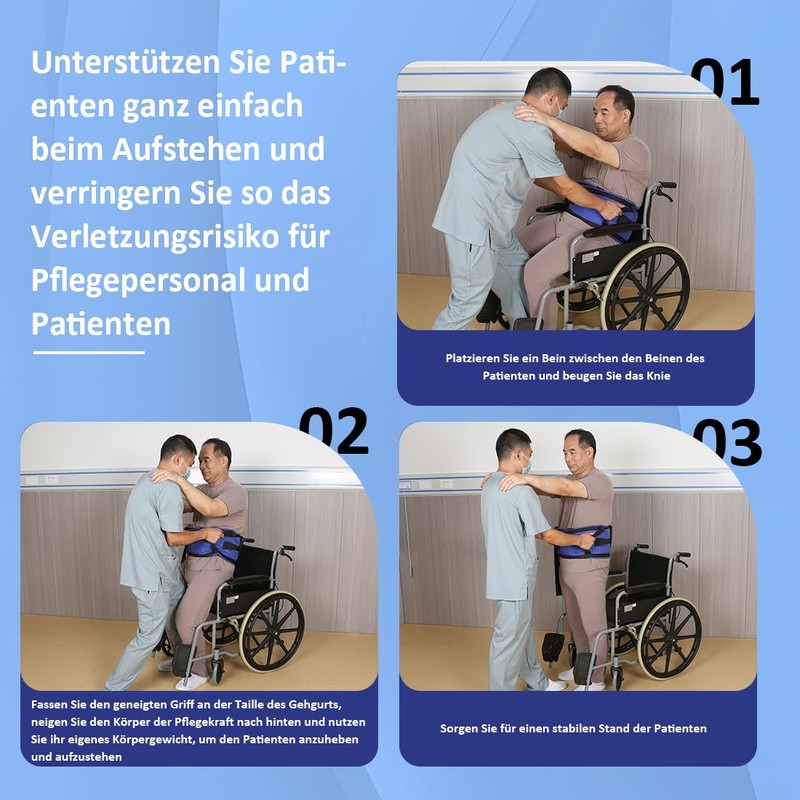 Unterstützen Sie Patienten ganz einfach beim Aufstehen und verringern Sie so das Verletzungsrisiko für Pflegepersonal und Patienten

01

Platzieren Sie ein Bein zwischen den Beinen des Patienten und beugen Sie das Knie

02

Fassen Sie den geneigten Griff an der Taille des Gehgurts, neigen Sie den Körper der Pflegekraft nach hinten und nutzen Sie ihr eigenes Körpergewicht, um den Patienten anzuheben und aufzustehen

03

Sorgen Sie für einen stabilen Stand der Patienten