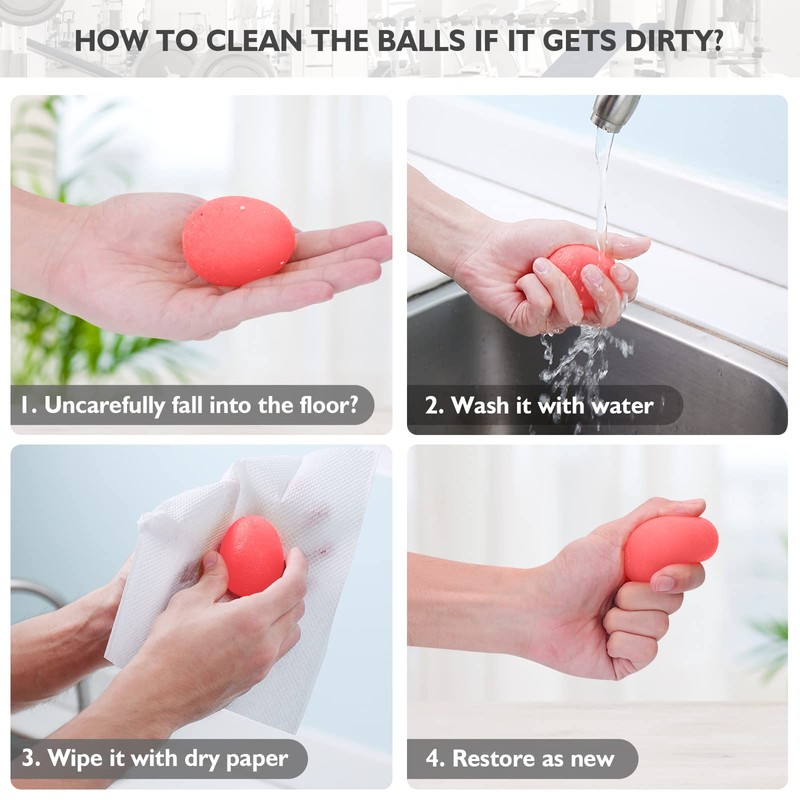 HOW TO CLEAN THE BALLS IF IT GETS DIRTY?

1. Uncarefully fall into the floor?

2. Wash it with water

3. Wipe it with dry paper

4. Restore as new