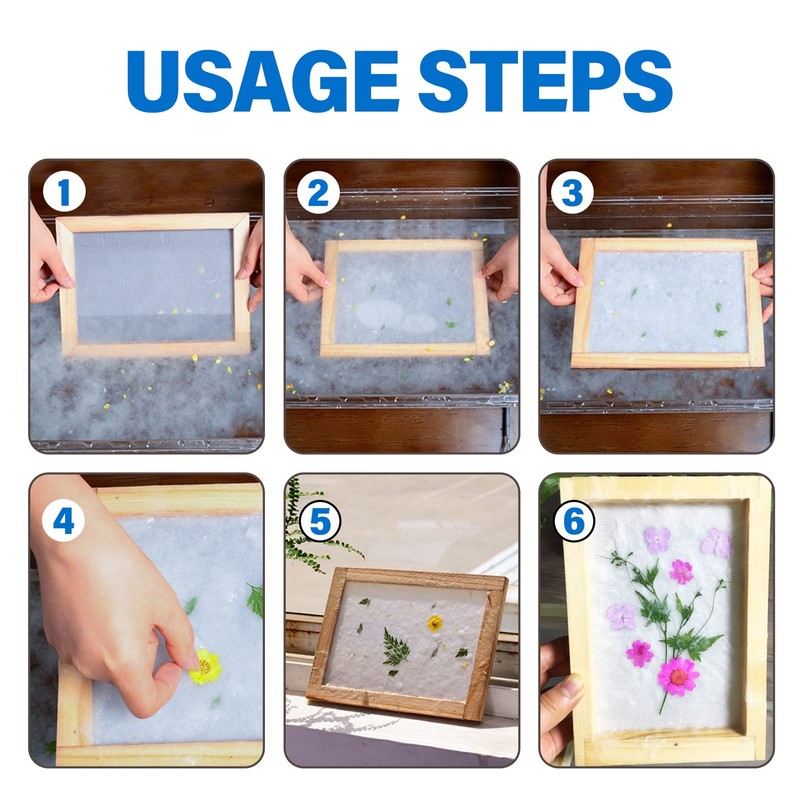 USAGE STEPS

1

2

3

4

5

6