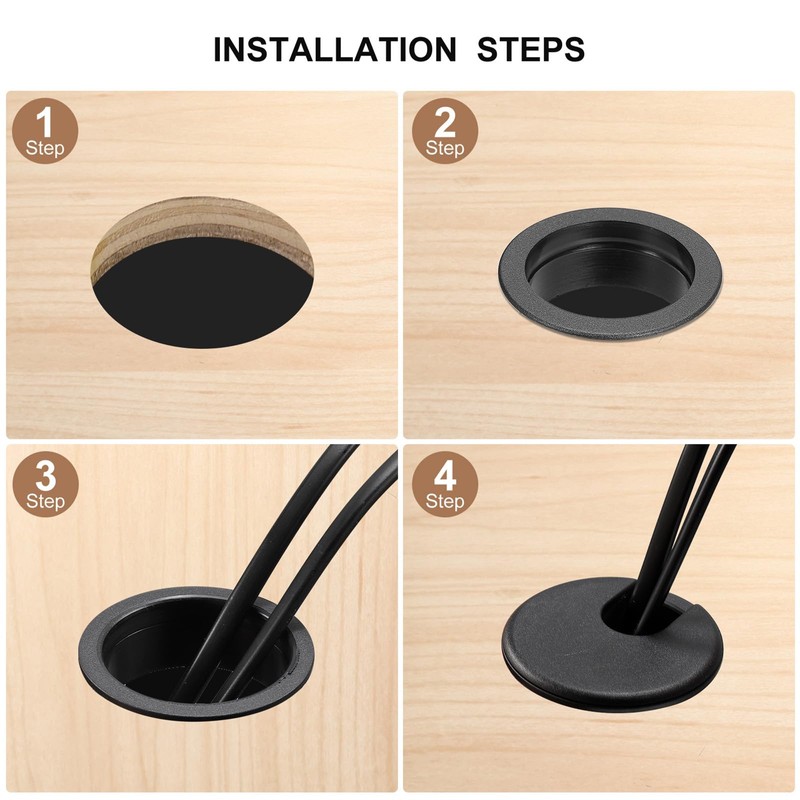 INSTALLATION STEPS

1
Step

2
Step

3
Step

4
Step