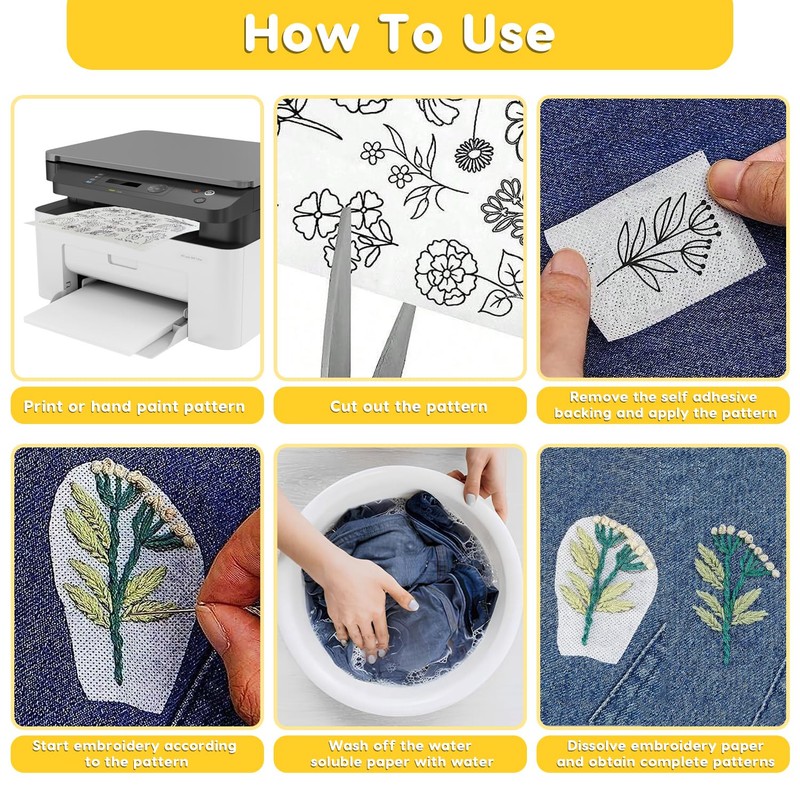 How To Use

Print or hand paint pattern

Cut out the pattern

Remove the self adhesive backing and apply the pattern

Start embroidery according to the pattern

Wash off the water soluble paper with water

Dissolve embroidery paper and obtain complete patterns