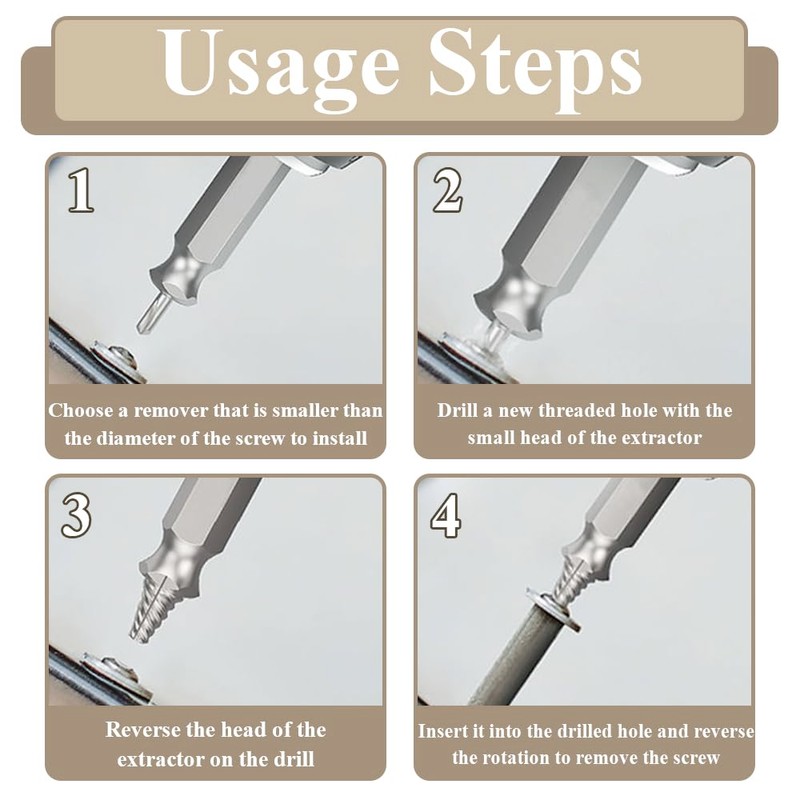 Usage Steps

1

Choose a remover that is smaller than the diameter of the screw to install

2

Drill a new threaded hole with the small head of the extractor

3

Reverse the head of the extractor on the drill

4

Insert it into the drilled hole and reverse the rotation to remove the screw