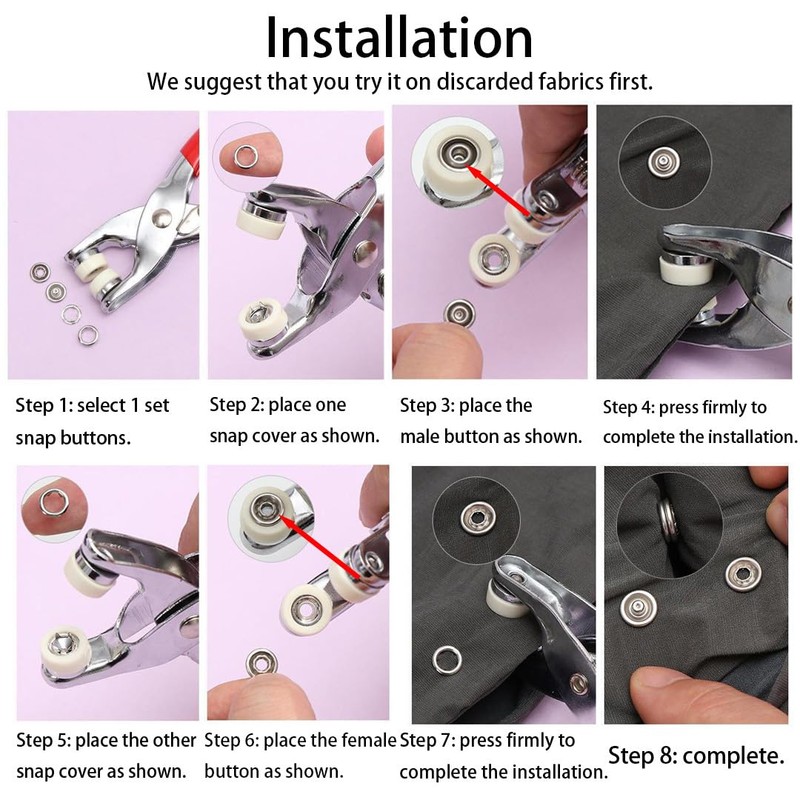 Installation

We suggest that you try it on discarded fabrics first.

Step 1: select 1 set snap buttons.

Step 2: place one snap cover as shown.

Step 3: place the male button as shown.

Step 4: press firmly to complete the installation.

Step 5: place the other snap cover as shown.

Step 6: place the female button as shown.

Step 7: press firmly to complete the installation.

Step 8: complete.