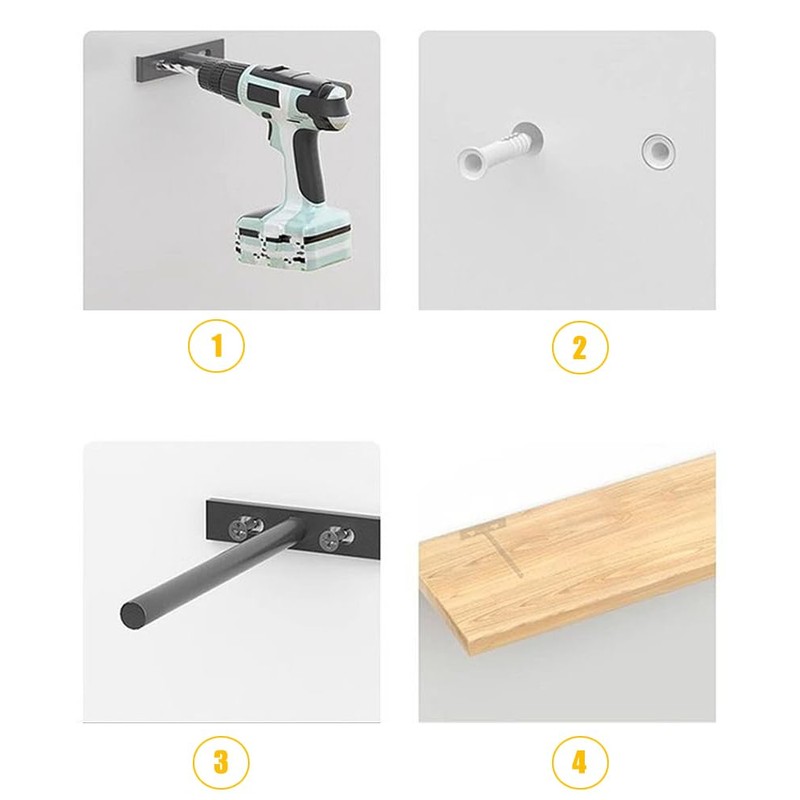 1

2

3

4