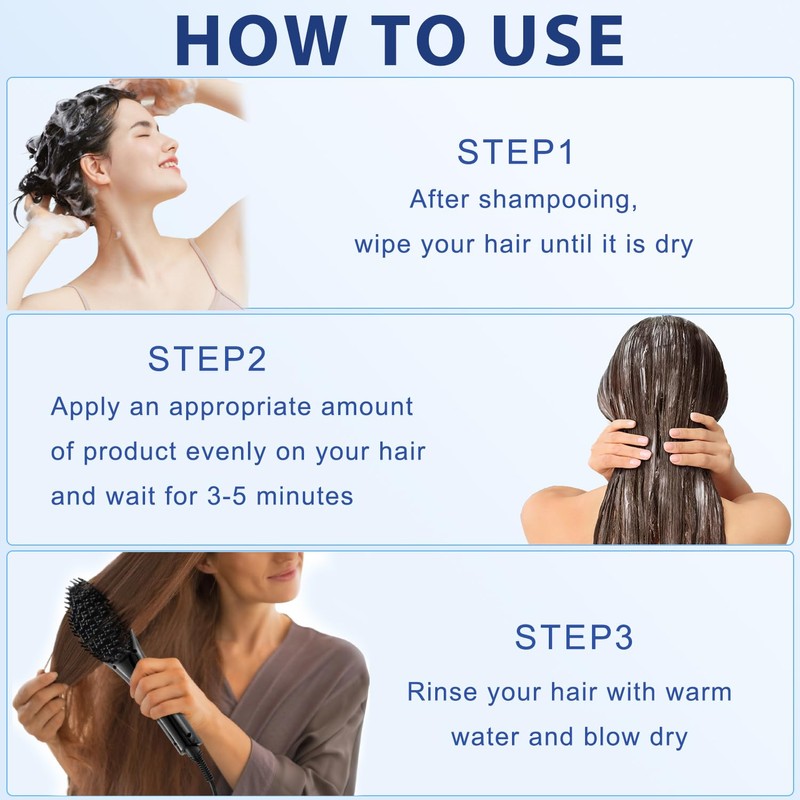 HOW TO USE

STEP1
After shampooing,
wipe your hair until it is dry

STEP2
Apply an appropriate amount of product evenly on your hair and wait for 3-5 minutes

STEP3
Rinse your hair with warm water and blow dry