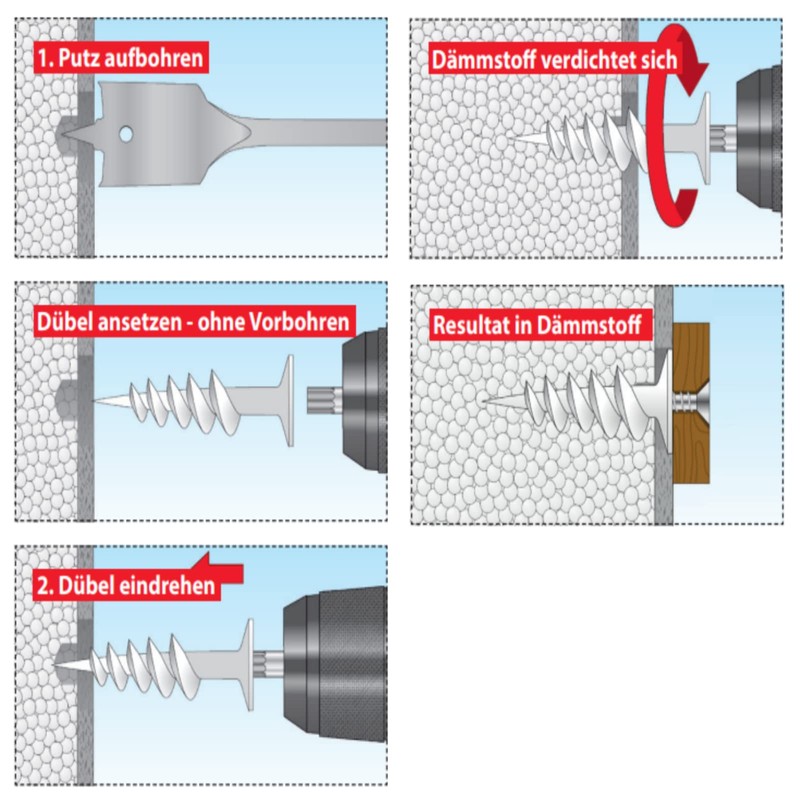 1. Putz aufbohren

Dübel ansetzen - ohne Vorbohren

2. Dübel eindrehen

Dämmstoff verdichtet sich

Resultat in Dämmstoff