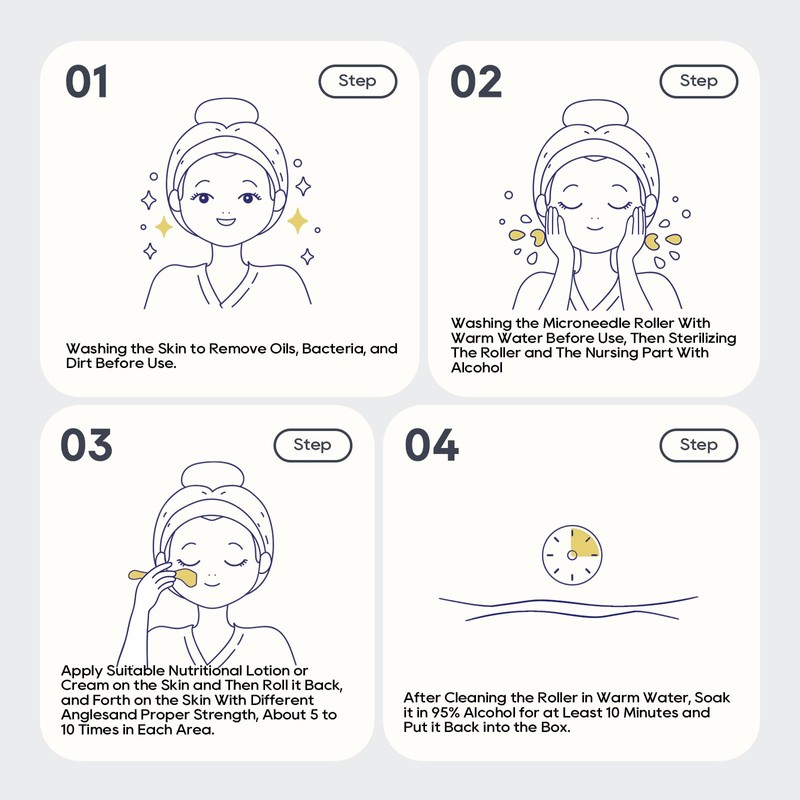 01

Step

Washing the Skin to Remove Oils, Bacteria, and Dirt Before Use.

02

Step

Washing the Microneedle Roller With Warm Water Before Use, Then Sterilizing The Roller and The Nursing Part With Alcohol

03

Step

Apply Suitable Nutritional Lotion or Cream on the Skin and Then Roll it Back, and Forth on the Skin With Different Anglesand Proper Strength, About 5 to 10 Times in Each Area.

04

Step

After Cleaning the Roller in Warm Water, Soak it in 95% Alcohol for at Least 10 Minutes and Put it Back into the Box.