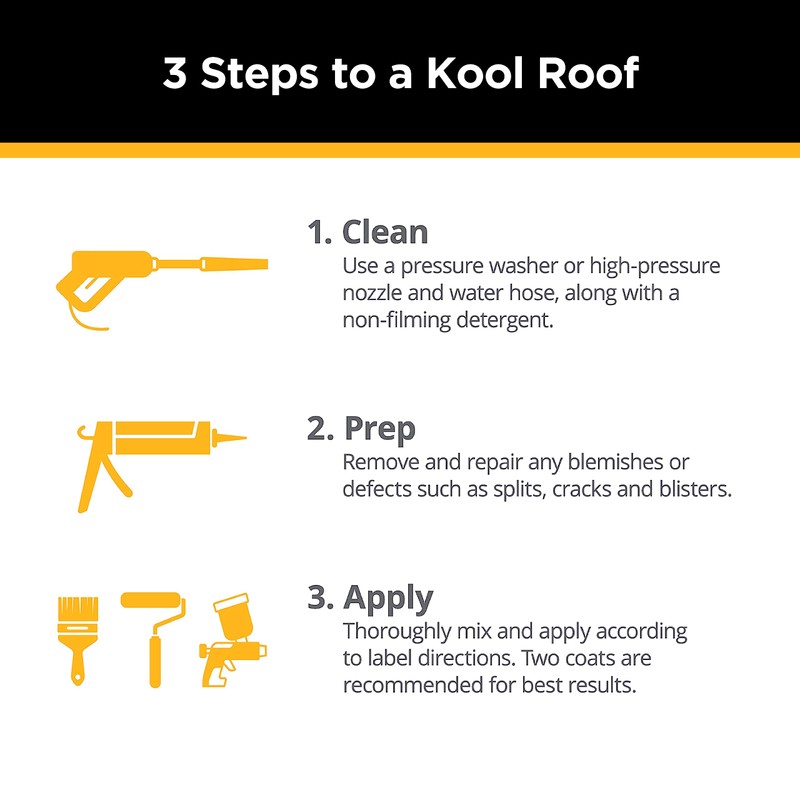 3 Steps to a Kool Roof

1. Clean
Use a pressure washer or high-pressure nozzle and water hose, along with a non-filming detergent.

2. Prep
Remove and repair any blemishes or defects such as splits, cracks and blisters.

3. Apply
Thoroughly mix and apply according to label directions. Two coats are recommended for best results.