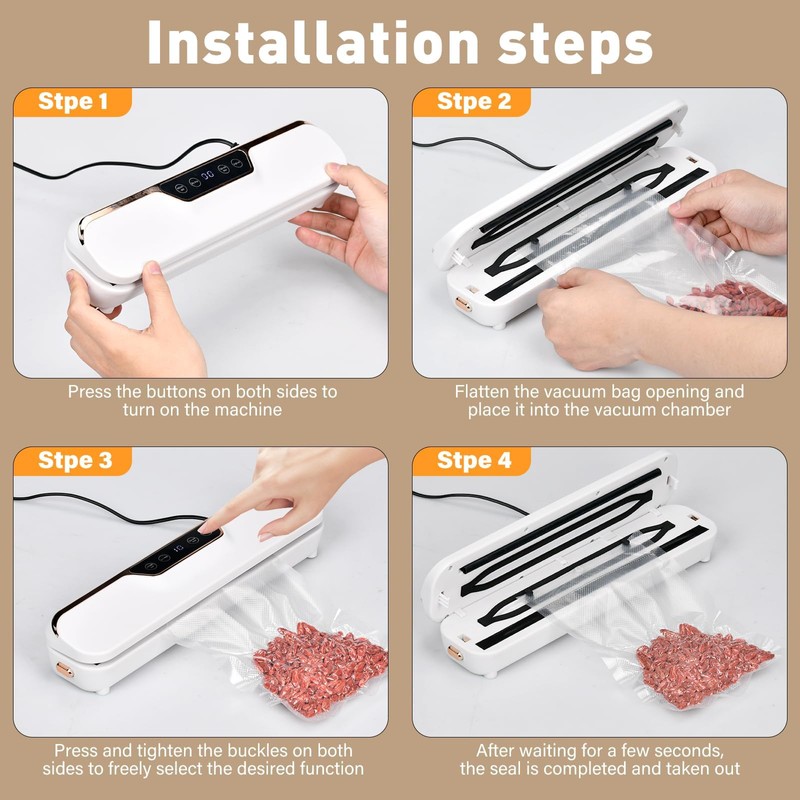 Installation steps

Stpe 1

Press the buttons on both sides to turn on the machine

Stpe 2

Flatten the vacuum bag opening and place it into the vacuum chamber

Stpe 3

Press and tighten the buckles on both sides to freely select the desired function

Stpe 4

After waiting for a few seconds, the seal is completed and taken out