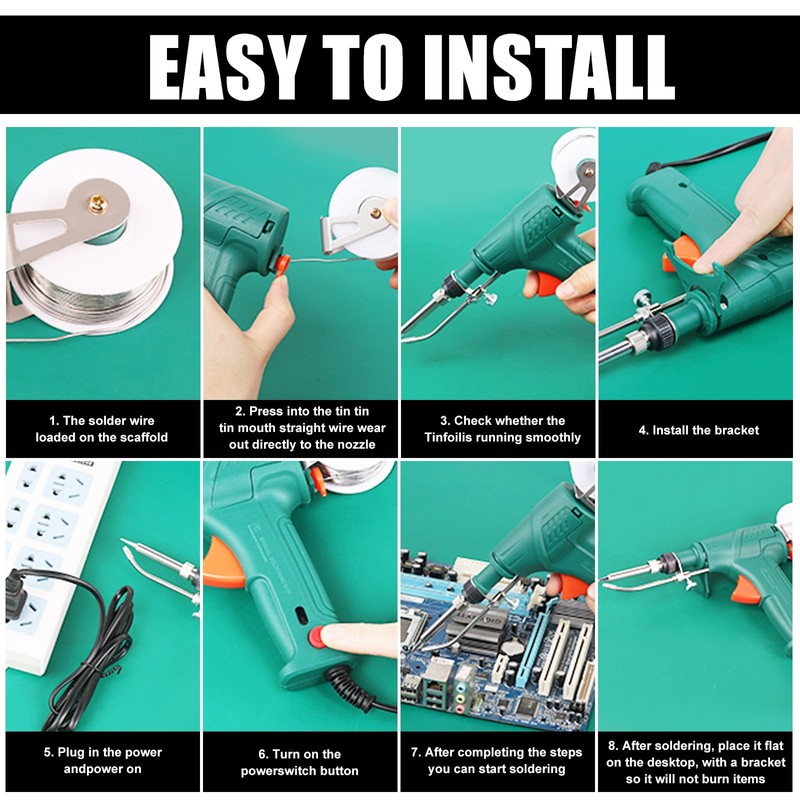 EASY TO INSTALL

1. The solder wire loaded on the scaffold

2. Press into the tin tin tin mouth straight wire wear out directly to the nozzle

3. Check whether the Tinfoilis running smoothly

4. Install the bracket

5. Plug in the power andpower on

6. Turn on the powerswitch button

7. After completing the steps you can start soldering

8. After soldering, place it flat on the desktop, with a bracket so it will not burn items