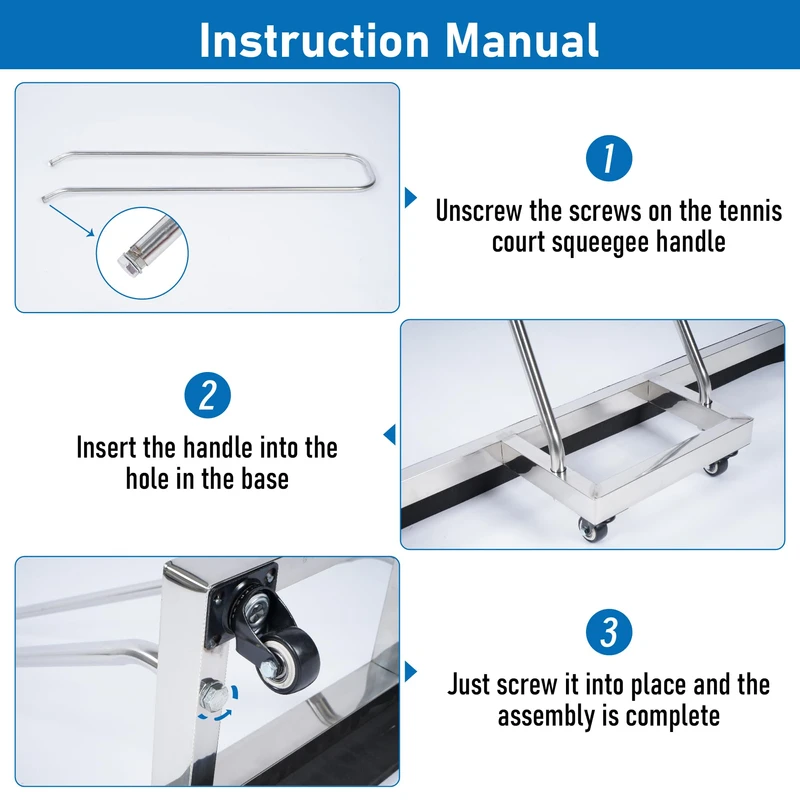 Instruction Manual

1
Unscrew the screws on the tennis court squeegee handle

2
Insert the handle into the hole in the base

3
Just screw it into place and the assembly is complete