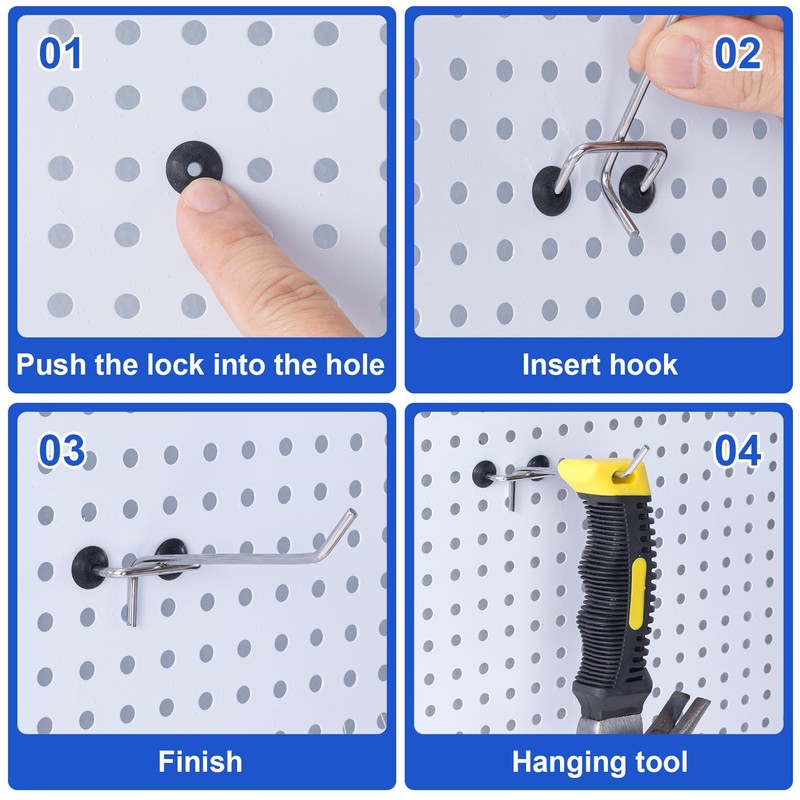 01

Push the lock into the hole

02

Insert hook

03

Finish

04

Hanging tool