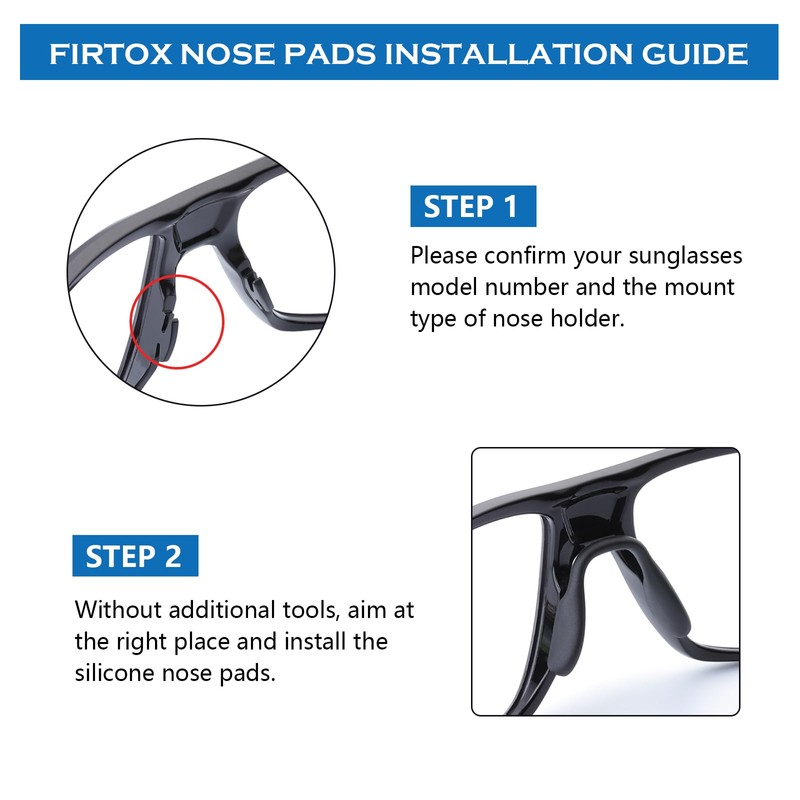 FIRTOX NOSE PADS INSTALLATION GUIDE

STEP 1

Please confirm your sunglasses model number and the mount type of nose holder.

STEP 2

Without additional tools, aim at the right place and install the silicone nose pads.